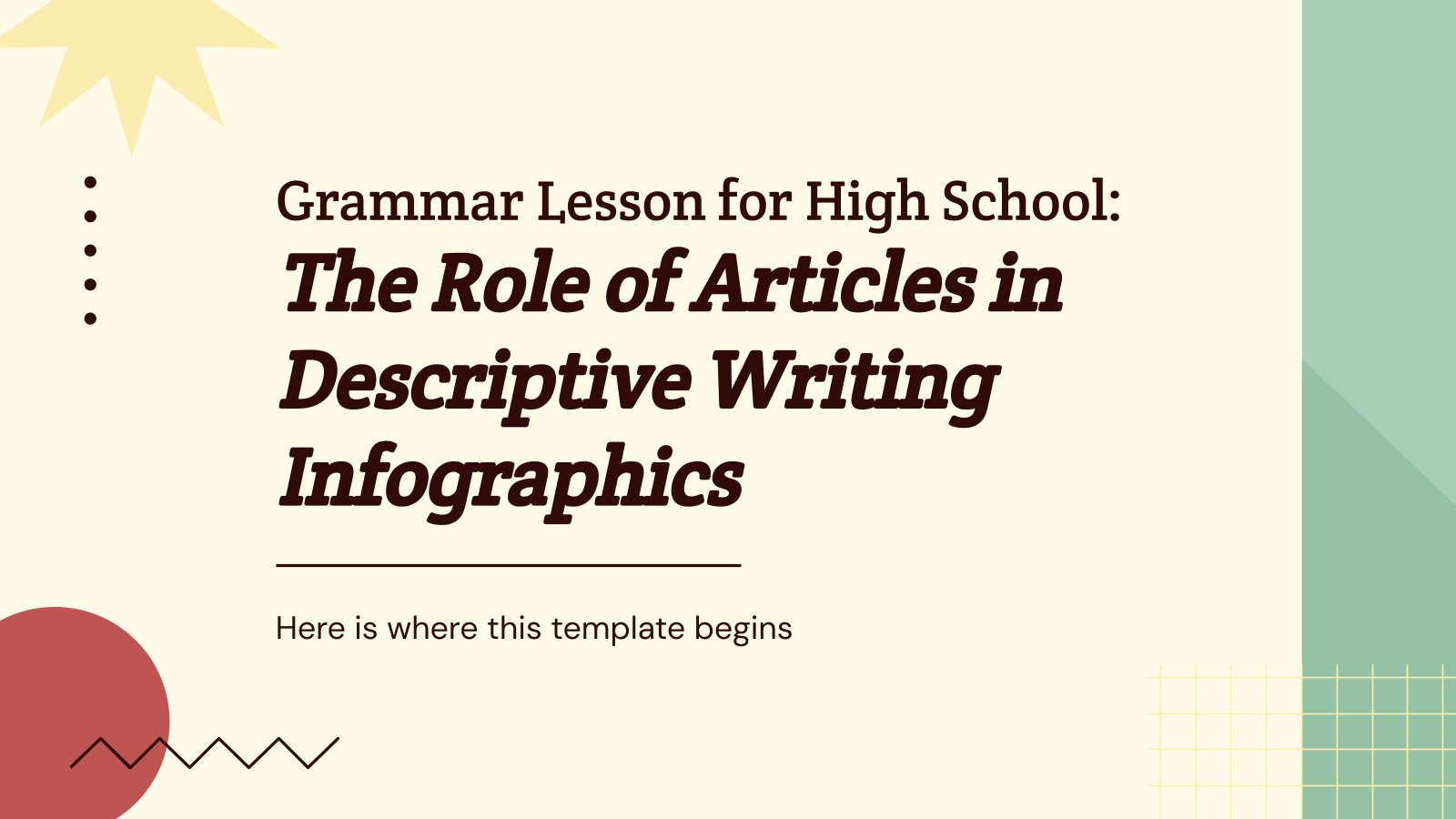 Grammar Lesson for High School:
The Role of Articles in Descriptive Writing Infographics

Here is where this template begins