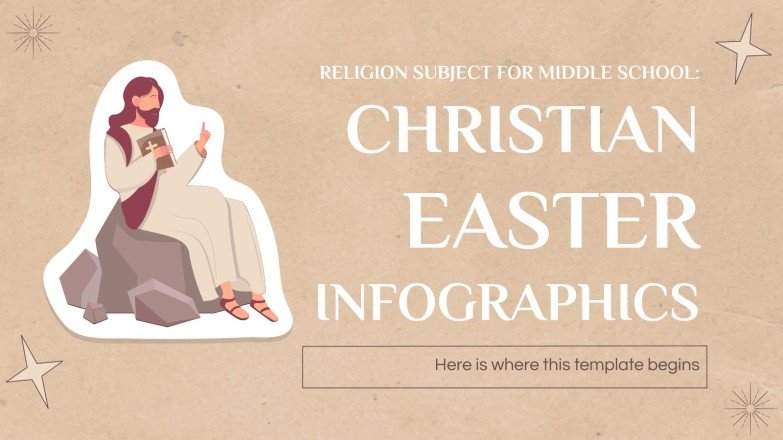 RELIGION SUBJECT FOR MIDDLE SCHOOL:

CHRISTIAN EASTER INFOGRAPHICS

Here is where this template begins