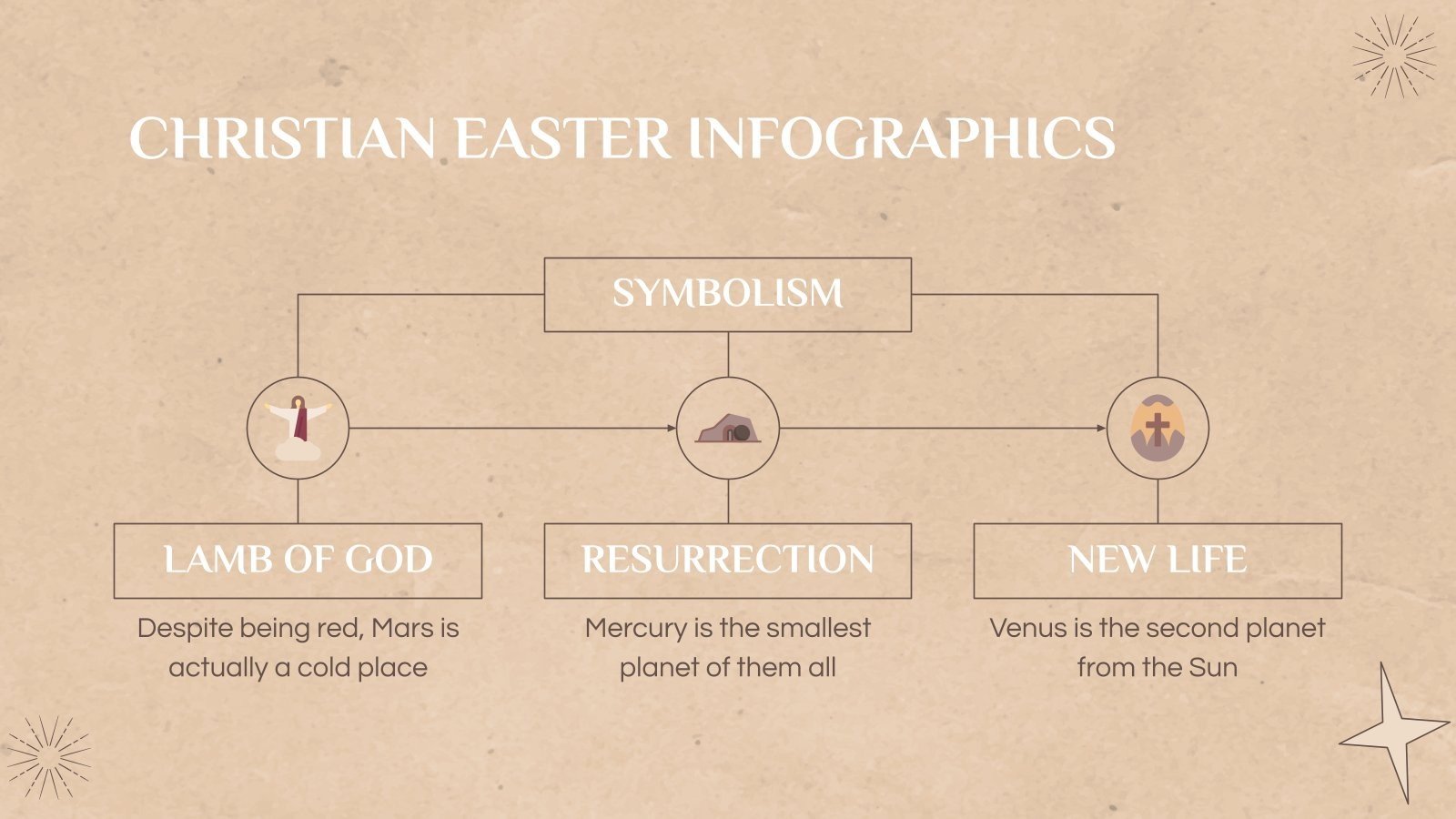 CHRISTIAN EASTER INFOGRAPHICS

SYMBOLISM

LAMB OF GOD

Despite being red, Mars is actually a cold place

RESURRECTION

Mercury is the smallest planet of them all

NEW LIFE

Venus is the second planet from the Sun