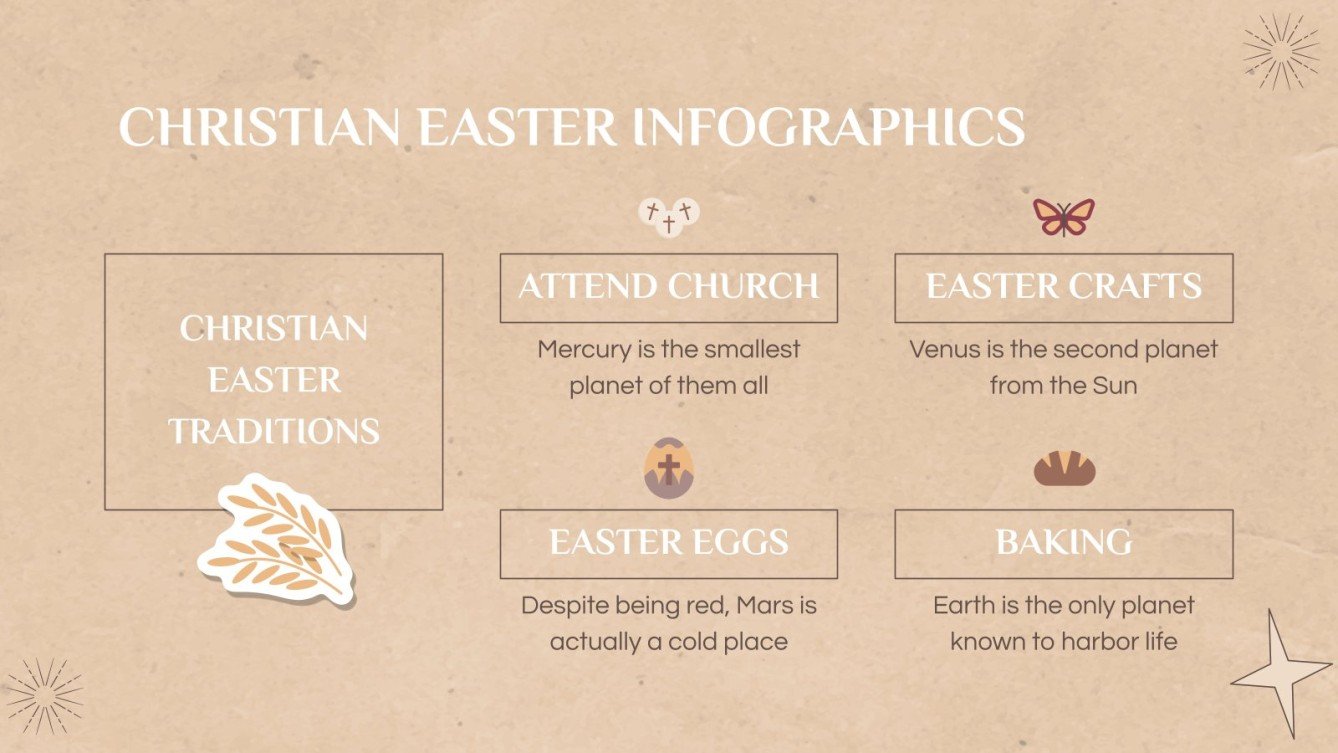 CHRISTIAN EASTER INFOGRAPHICS

CHRISTIAN EASTER TRADITIONS

ATTEND CHURCH

Mercury is the smallest planet of them all

EASTER CRAFTS

Venus is the second planet from the Sun

EASTER EGGS

Despite being red, Mars is actually a cold place

BAKING

Earth is the only planet known to harbor life