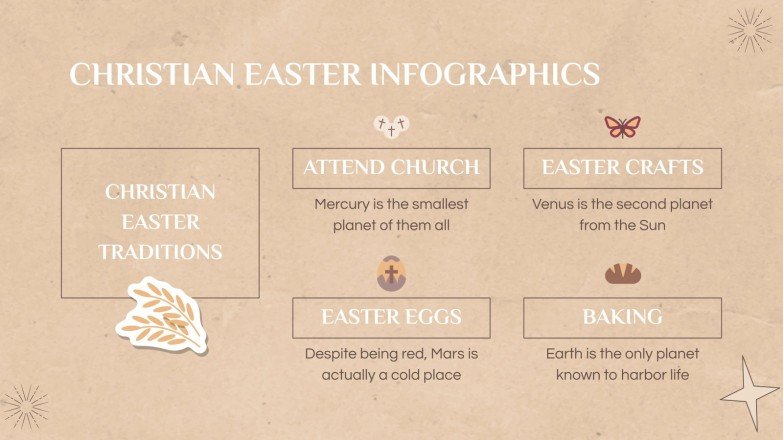 CHRISTIAN EASTER INFOGRAPHICS

CHRISTIAN EASTER TRADITIONS

ATTEND CHURCH

Mercury is the smallest planet of them all

EASTER CRAFTS

Venus is the second planet from the Sun

EASTER EGGS

Despite being red, Mars is actually a cold place

BAKING

Earth is the only planet known to harbor life