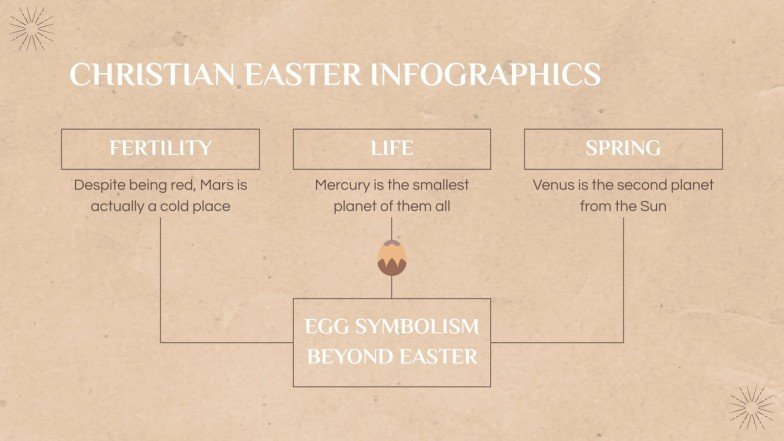 CHRISTIAN EASTER INFOGRAPHICS

FERTILITY

Despite being red, Mars is actually a cold place

LIFE

Mercury is the smallest planet of them all

SPRING

Venus is the second planet from the Sun

EGG SYMBOLISM BEYOND EASTER