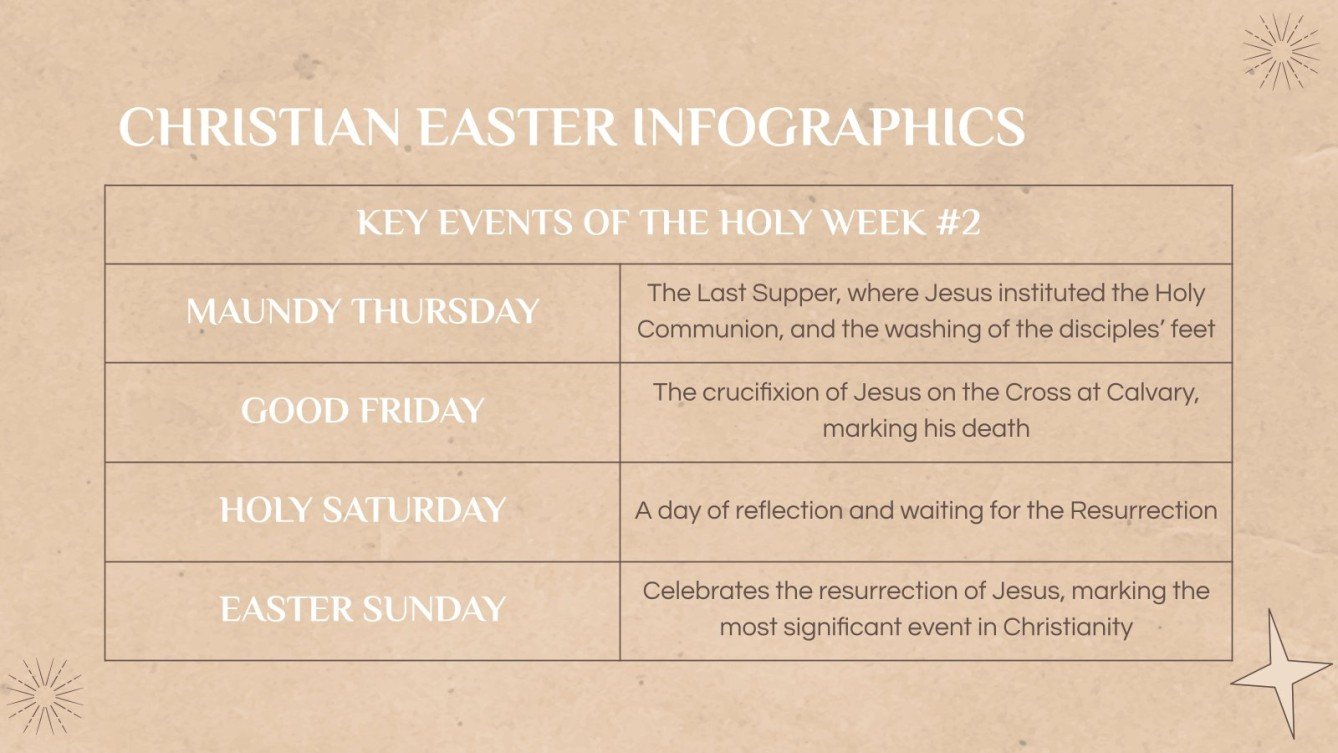 CHRISTIAN EASTER INFOGRAPHICS

| KEY EVENTS OF THE HOLY WEEK #2 | |
|---|---|
| MAUNDY THURSDAY | The Last Supper, where Jesus instituted the Holy Communion, and the washing of the disciples' feet |
| GOOD FRIDAY | The crucifixion of Jesus on the Cross at Calvary, marking his death |
| HOLY SATURDAY | A day of reflection and waiting for the Resurrection |
| EASTER SUNDAY | Celebrates the resurrection of Jesus, marking the most significant event in Christianity |