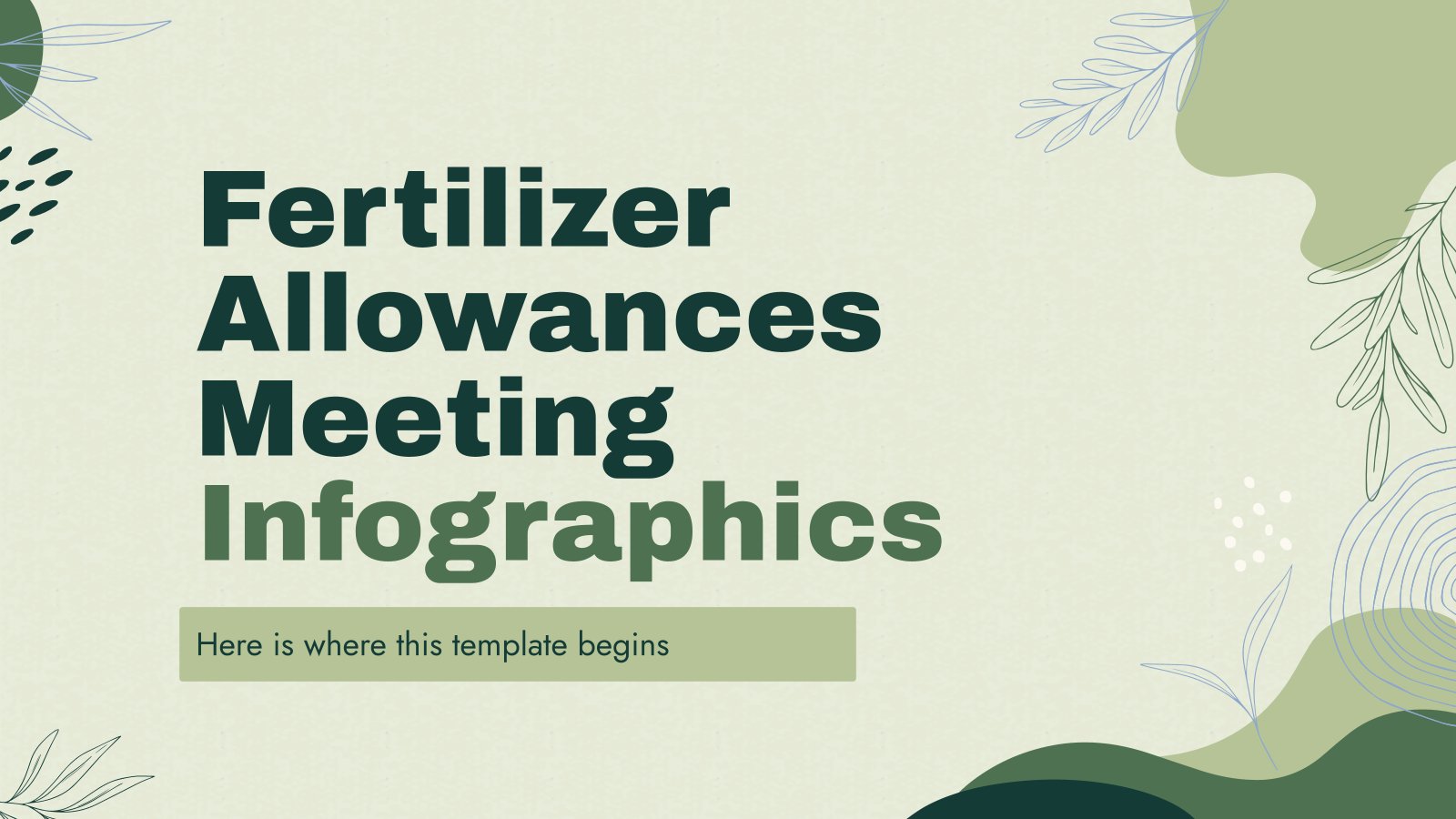 Fertilizer Allowances Meeting Infographics

Here is where this template begins