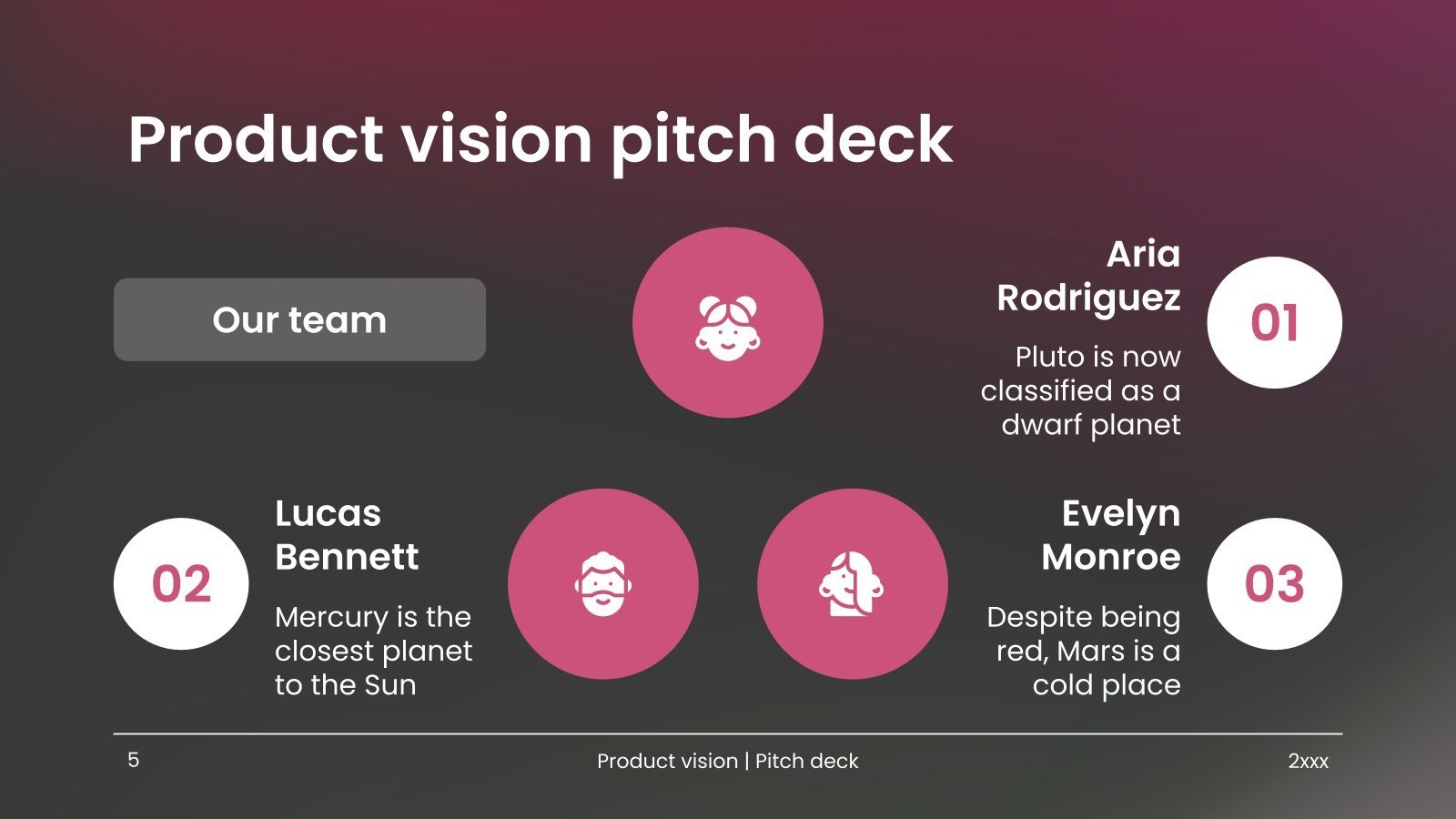 Product vision pitch deck

Our team

Aria Rodriguez

01

Pluto is now classified as a dwarf planet

02

Lucas Bennett

Mercury is the closest planet to the Sun

Evelyn Monroe

03

Despite being red, Mars is a cold place

5

Product vision | Pitch deck

2xxx