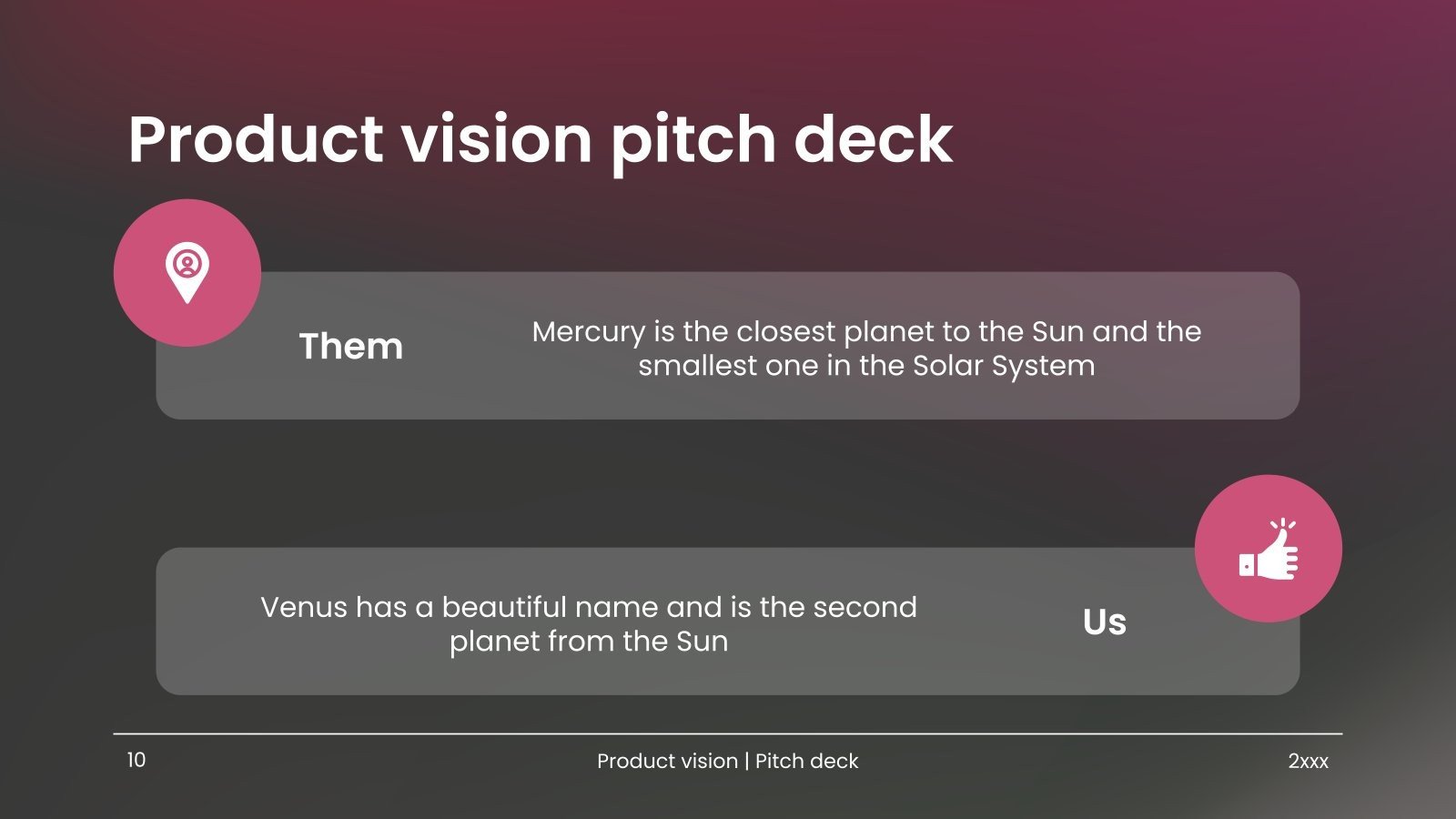 Product vision pitch deck

Them

Mercury is the closest planet to the Sun and the smallest one in the Solar System

Venus has a beautiful name and is the second planet from the Sun

Us

10

Product vision | Pitch deck

2xxx