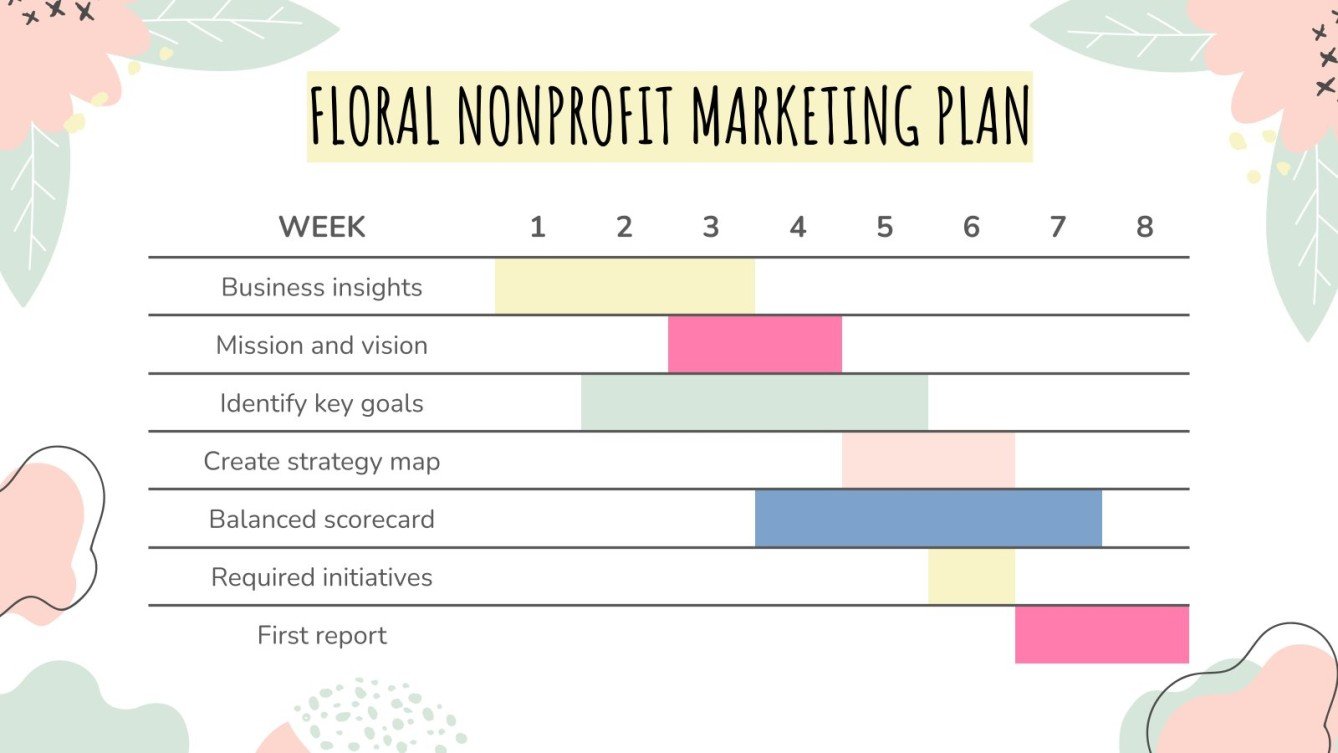 FLORAL NONPROFIT MARKETING PLAN

| WEEK | 1 | 2 | 3 | 4 | 5 | 6 | 7 | 8 |
|---|---|---|---|---|---|---|---|---|
| Business insights | | | | | | | | |
| Mission and vision | | | | | | | | |
| Identify key goals | | | | | | | | |
| Create strategy map | | | | | | | | |
| Balanced scorecard | | | | | | | | |
| Required initiatives | | | | | | | | |
| First report | | | | | | | | |