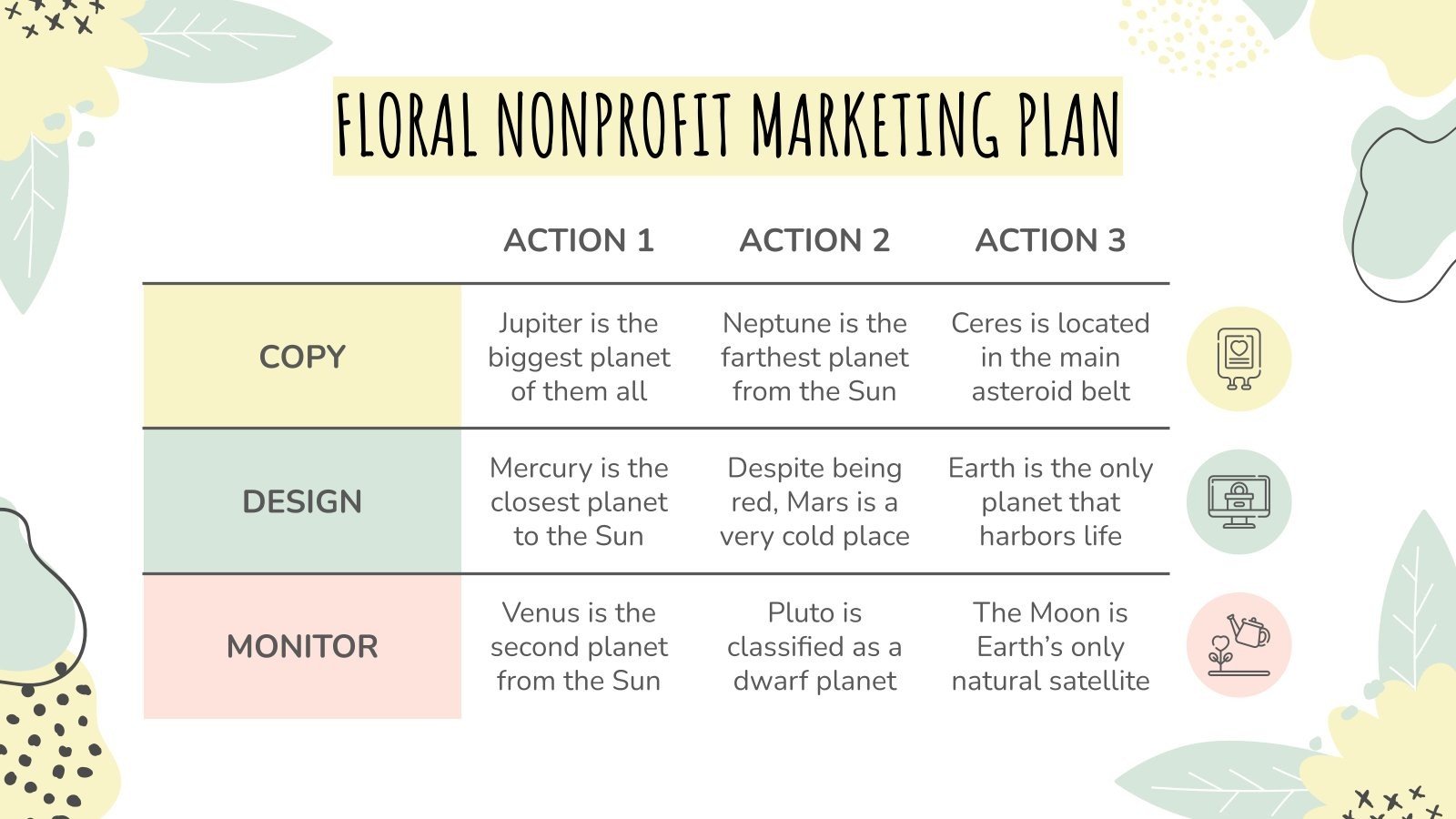 FLORAL NONPROFIT MARKETING PLAN

| | ACTION 1 | ACTION 2 | ACTION 3 |
|---|---|---|---|
| COPY | Jupiter is the biggest planet of them all | Neptune is the farthest planet from the Sun | Ceres is located in the main asteroid belt |
| DESIGN | Mercury is the closest planet to the Sun | Despite being red, Mars is a very cold place | Earth is the only planet that harbors life |
| MONITOR | Venus is the second planet from the Sun | Pluto is classified as a dwarf planet | The Moon is Earth's only natural satellite |