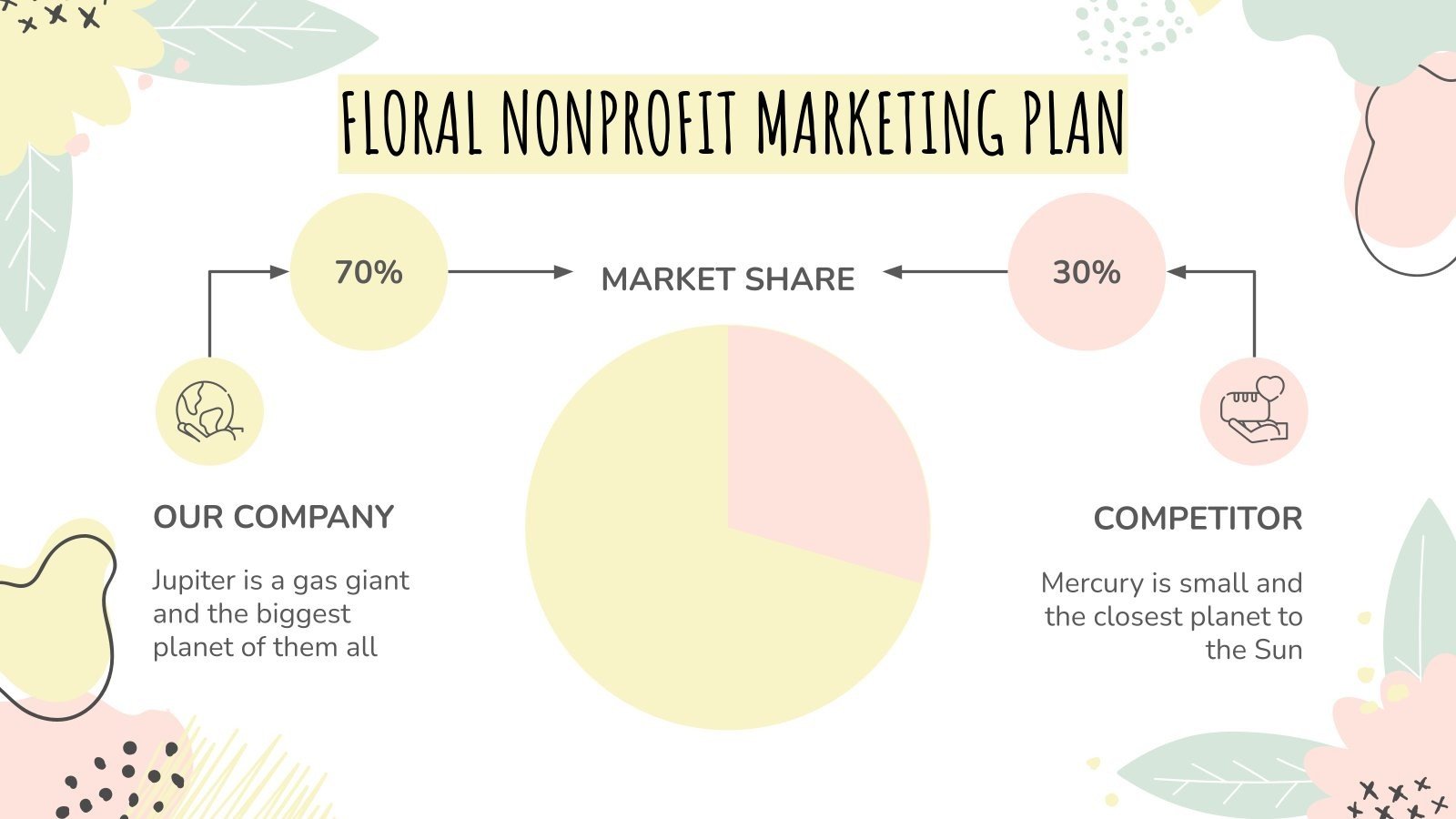 FLORAL NONPROFIT MARKETING PLAN

70%

MARKET SHARE

30%

OUR COMPANY

Jupiter is a gas giant and the biggest planet of them all

COMPETITOR

Mercury is small and the closest planet to the Sun