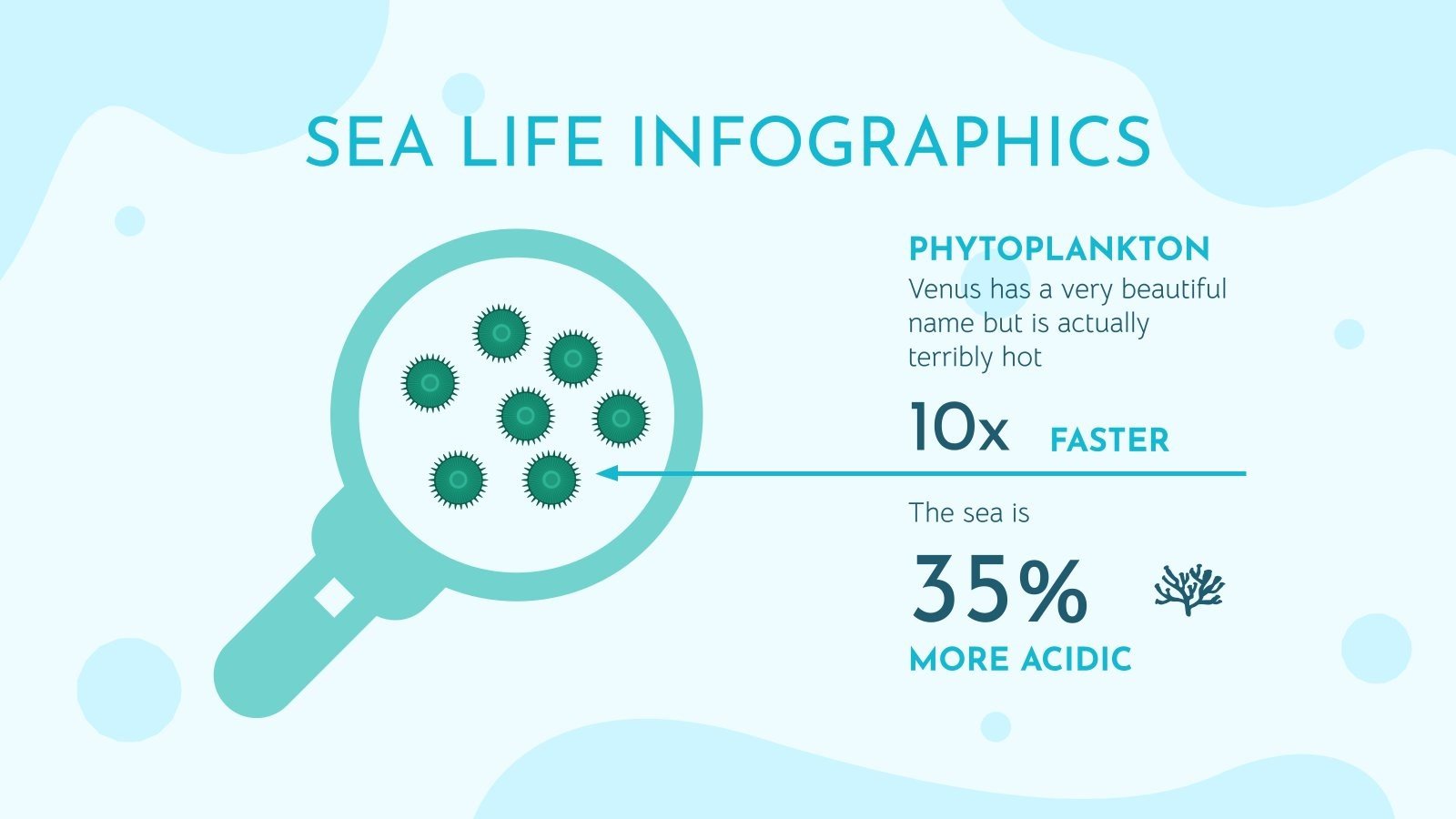 SEA LIFE INFOGRAPHICS

PHYTOPLANKTON

Venus has a very beautiful name but is actually terribly hot

10x FASTER

The sea is

35%

MORE ACIDIC