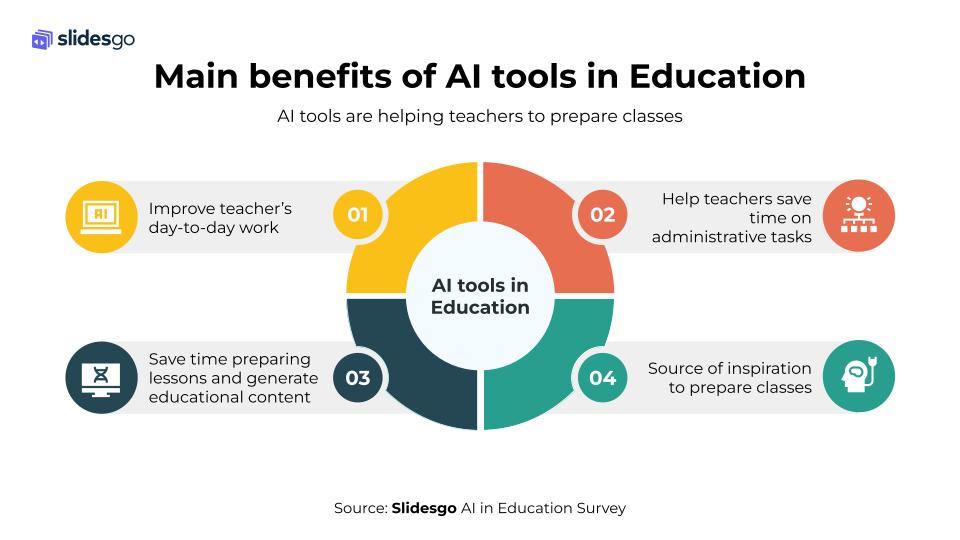 slidesgo

Main benefits of AI tools in Education

AI tools are helping teachers to prepare classes

AI

Improve teacher's day-to-day work

01

02

Help teachers save time on administrative tasks

AI tools in Education

Save time preparing lessons and generate educational content

03

04

Source of inspiration to prepare classes

Source: Slidesgo AI in Education Survey