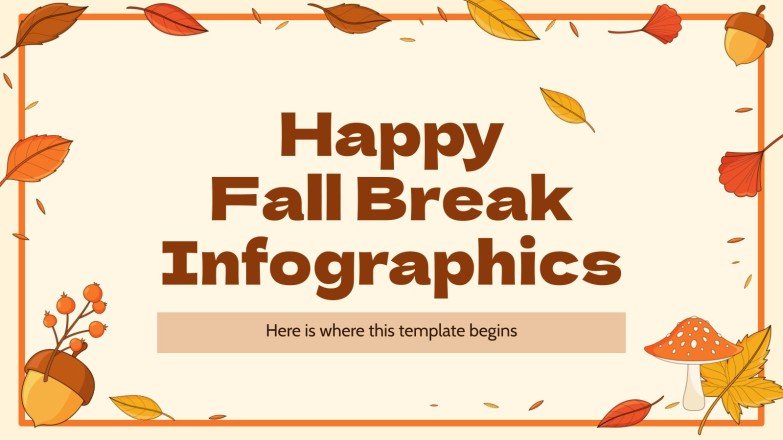 Happy Fall Break Infographics

Here is where this template begins