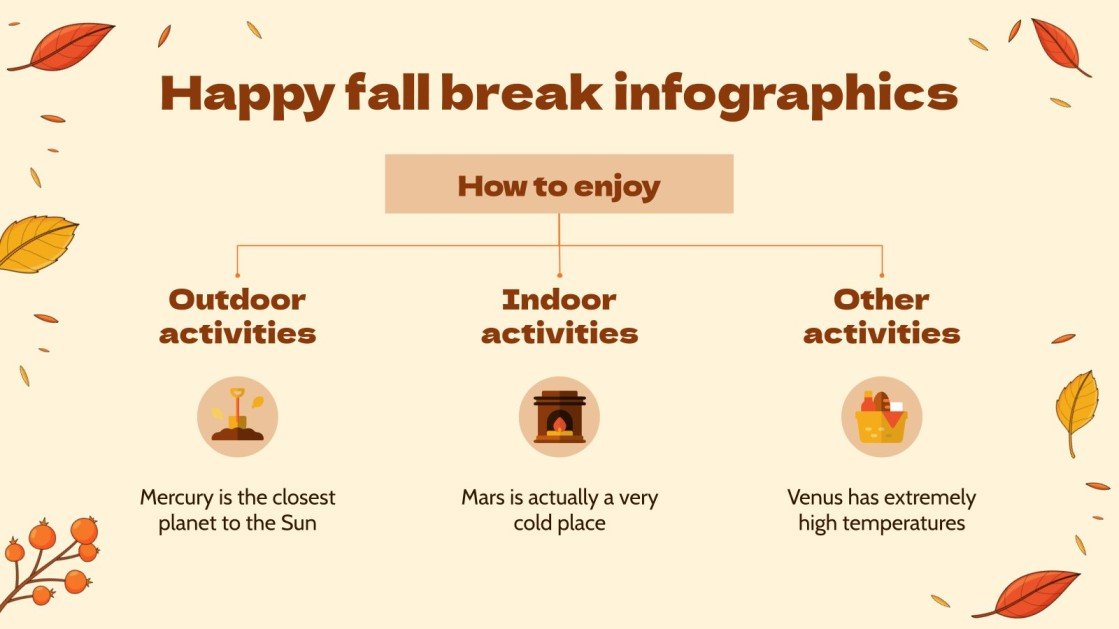 Happy fall break infographics

How to enjoy

Outdoor activities

Mercury is the closest planet to the Sun

Indoor activities

Mars is actually a very cold place

Other activities

Venus has extremely high temperatures