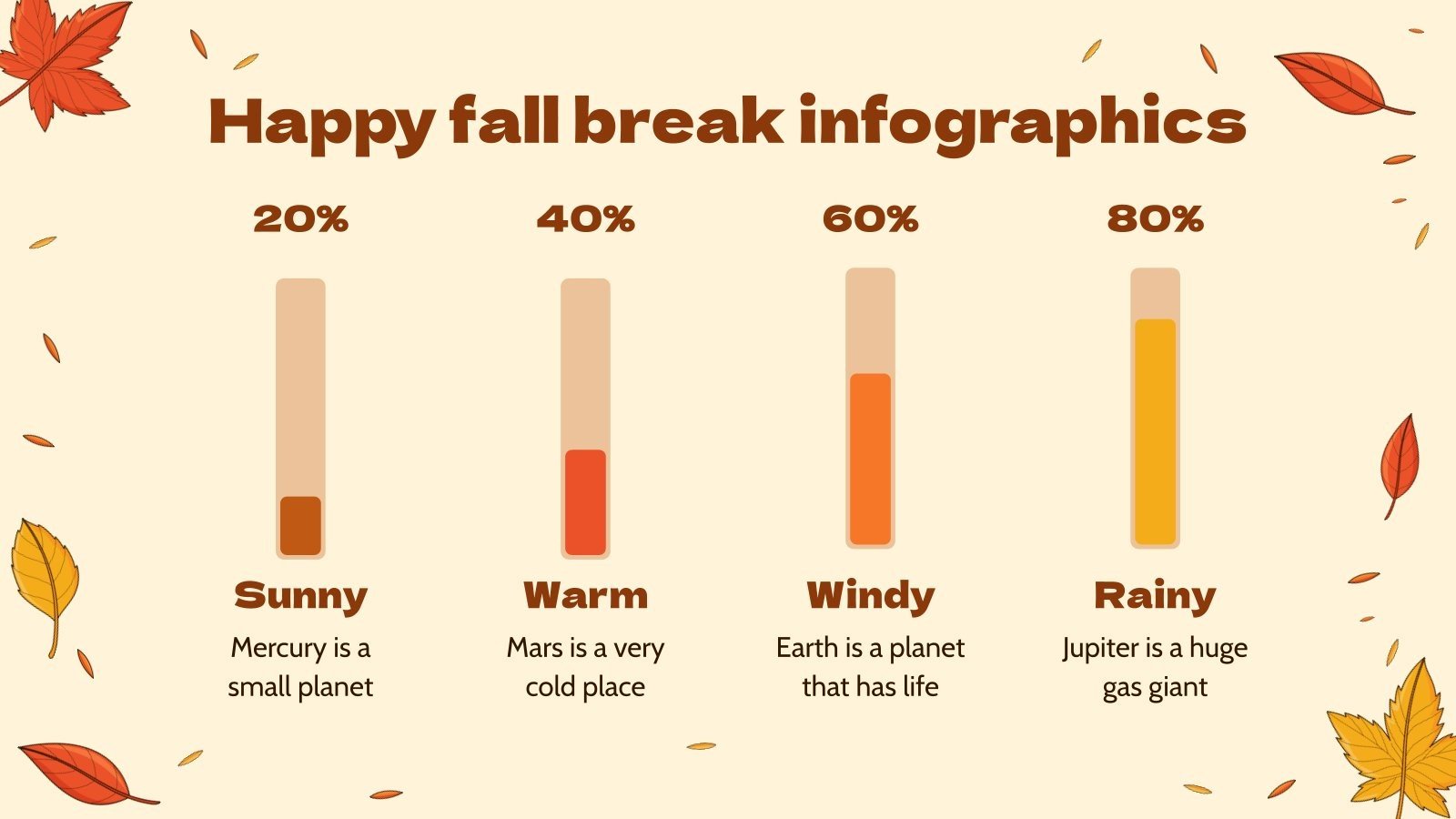 Happy fall break infographics

20%

Sunny

Mercury is a small planet

40%

Warm

Mars is a very cold place

60%

Windy

Earth is a planet that has life

80%

Rainy

Jupiter is a huge gas giant