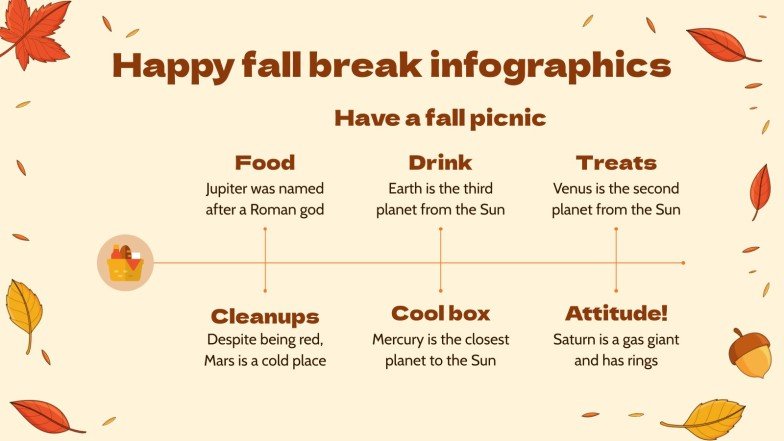 Happy fall break infographics

Have a fall picnic

Food
Jupiter was named after a Roman god

Drink
Earth is the third planet from the Sun

Treats
Venus is the second planet from the Sun

Cleanups
Despite being red, Mars is a cold place

Cool box
Mercury is the closest planet to the Sun

Attitude!
Saturn is a gas giant and has rings