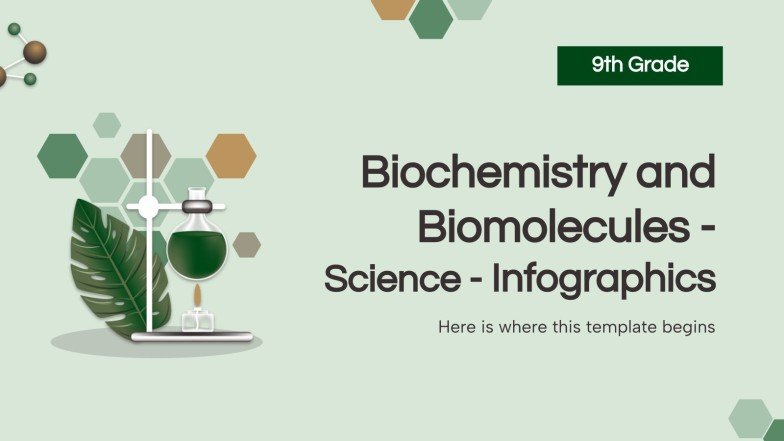 9th Grade

Biochemistry and Biomolecules - Science - Infographics

Here is where this template begins