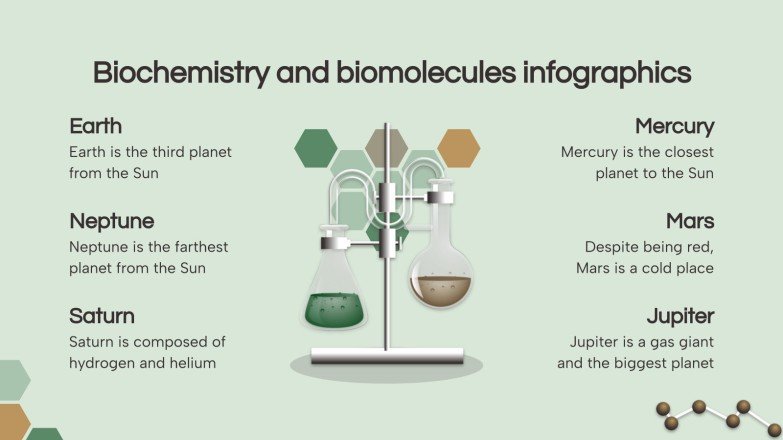 Biochemistry and biomolecules infographics

Earth
Earth is the third planet from the Sun

Neptune
Neptune is the farthest planet from the Sun

Saturn
Saturn is composed of hydrogen and helium

Mercury
Mercury is the closest planet to the Sun

Mars
Despite being red, Mars is a cold place

Jupiter
Jupiter is a gas giant and the biggest planet