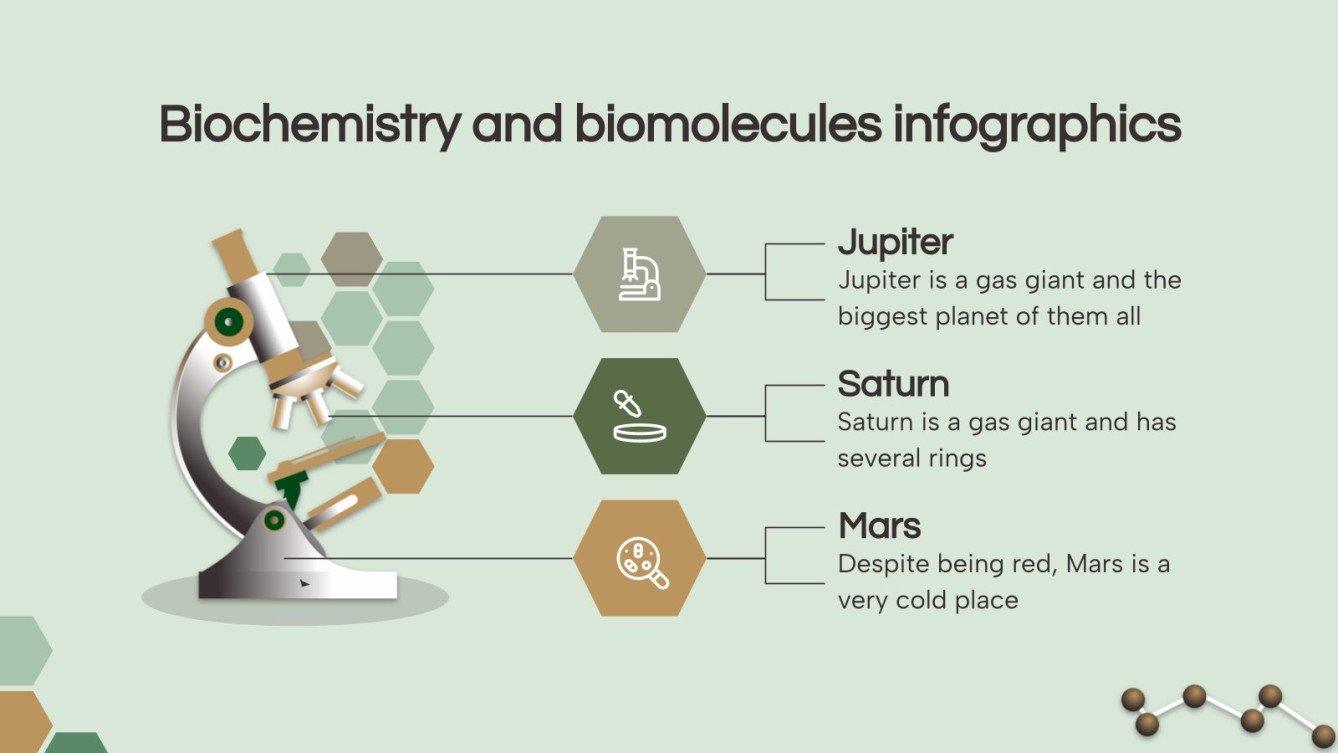 Biochemistry and biomolecules infographics

Jupiter
Jupiter is a gas giant and the biggest planet of them all

Saturn
Saturn is a gas giant and has several rings

Mars
Despite being red, Mars is a very cold place