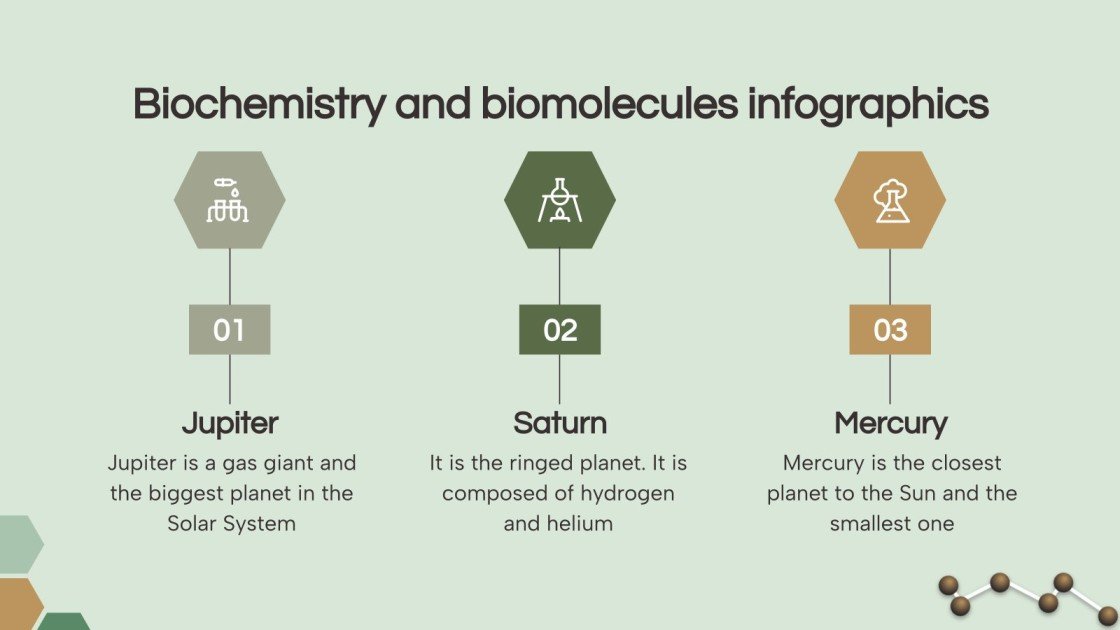 Biochemistry and biomolecules infographics

01

Jupiter

Jupiter is a gas giant and the biggest planet in the Solar System

02

Saturn

It is the ringed planet. It is composed of hydrogen and helium

03

Mercury

Mercury is the closest planet to the Sun and the smallest one