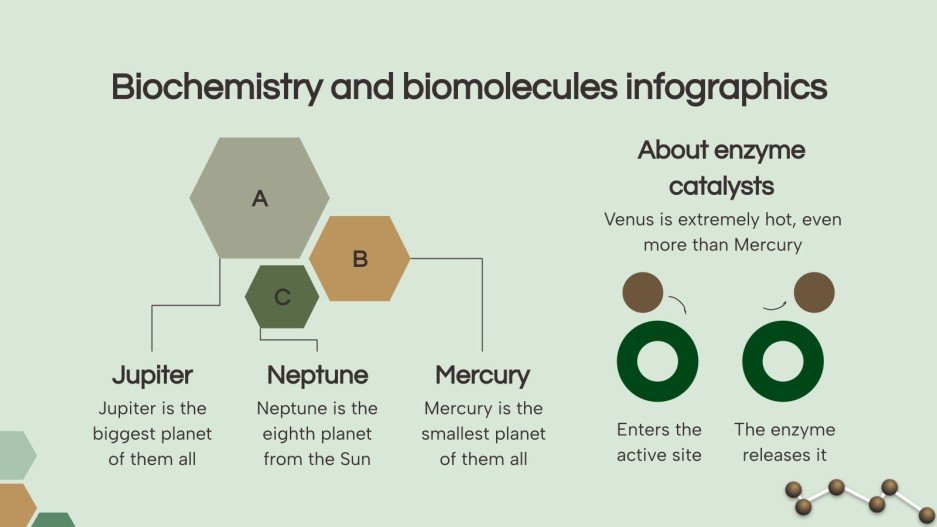 Biochemistry and biomolecules infographics

A

B

C

Jupiter
Jupiter is the biggest planet of them all

Neptune
Neptune is the eighth planet from the Sun

Mercury
Mercury is the smallest planet of them all

About enzyme catalysts
Venus is extremely hot, even more than Mercury

Enters the active site

The enzyme releases it