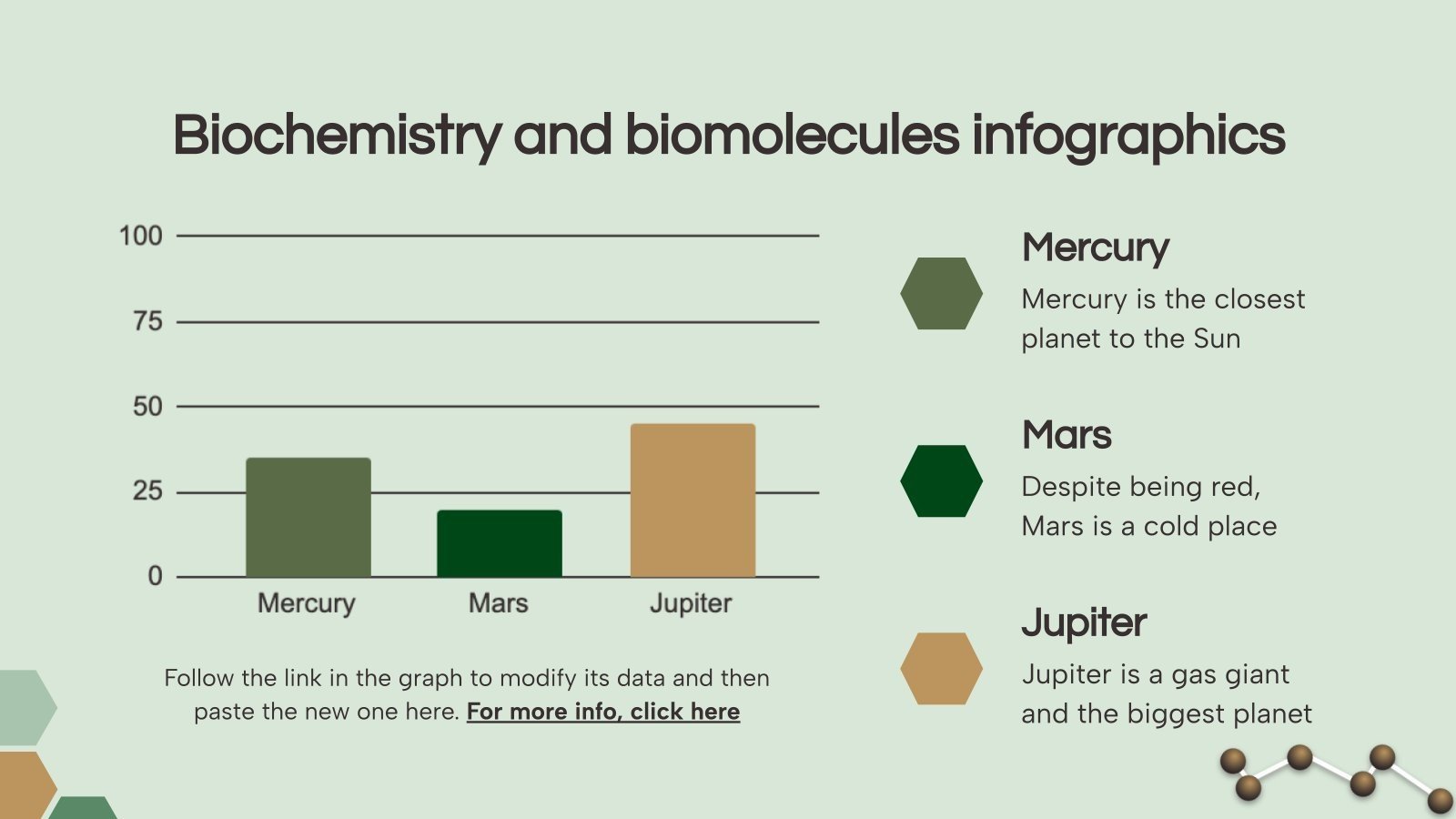 Biochemistry and biomolecules infographics

100
75
50
25
0
Mercury
Mars
Jupiter

Follow the link in the graph to modify its data and then paste the new one here. For more info, click here

Mercury
Mercury is the closest planet to the Sun

Mars
Despite being red, Mars is a cold place

Jupiter
Jupiter is a gas giant and the biggest planet