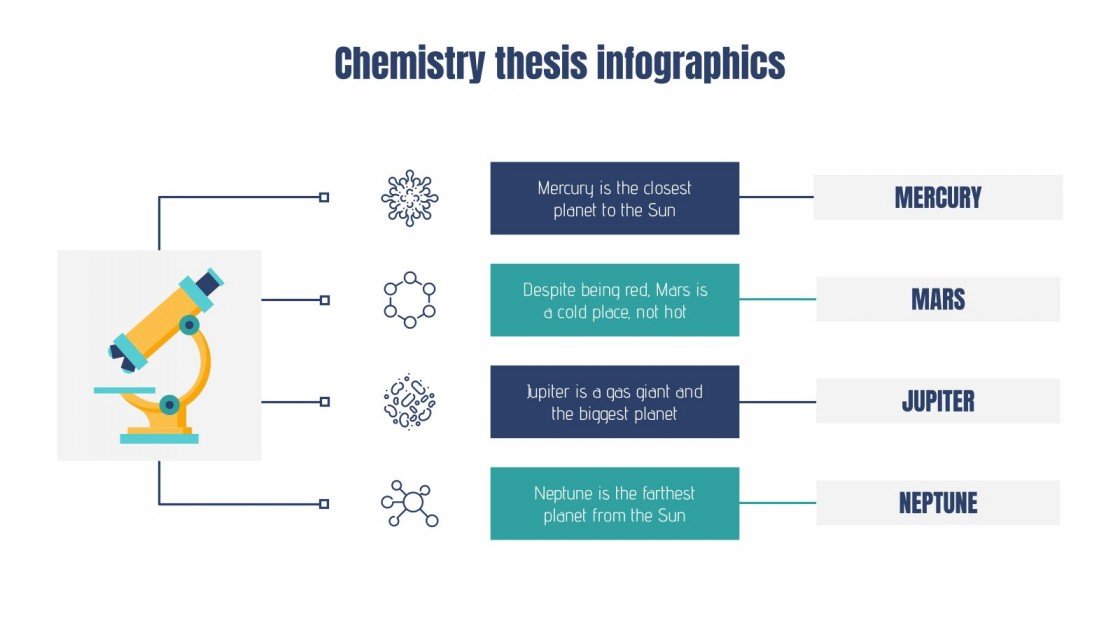 Chemistry thesis infographics

Mercury is the closest planet to the Sun

MERCURY

Despite being red, Mars is a cold place, not hot

MARS

Jupiter is a gas giant and the biggest planet

JUPITER

Neptune is the farthest planet from the Sun

NEPTUNE