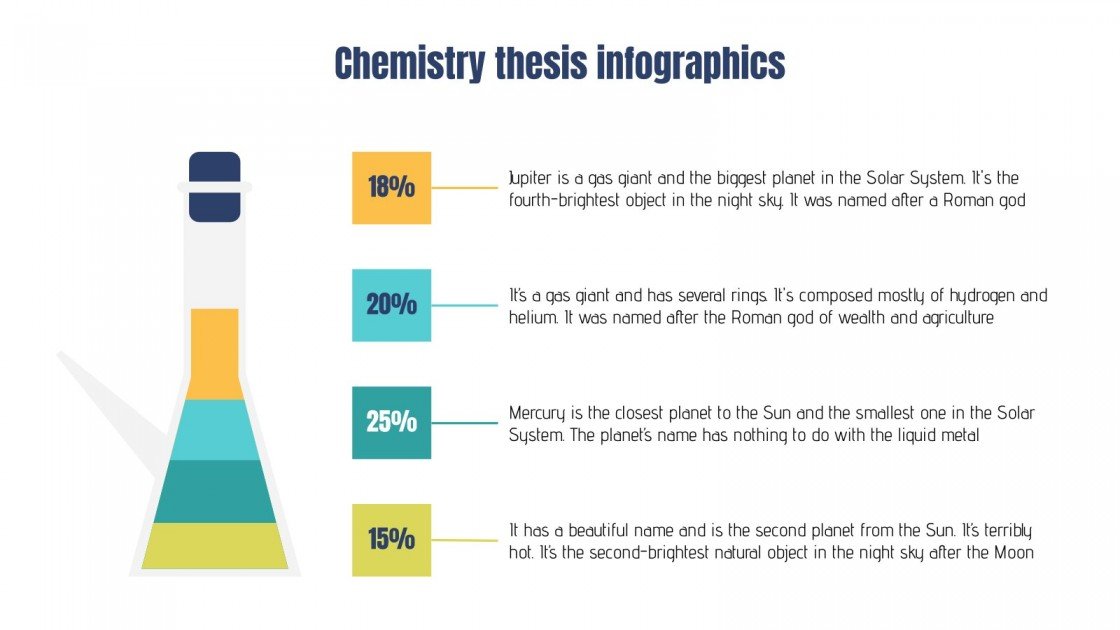 Chemistry thesis infographics

18%

Jupiter is a gas giant and the biggest planet in the Solar System. It's the fourth-brightest object in the night sky. It was named after a Roman god

20%

It's a gas giant and has several rings. It's composed mostly of hydrogen and helium. It was named after the Roman god of wealth and agriculture

25%

Mercury is the closest planet to the Sun and the smallest one in the Solar System. The planet's name has nothing to do with the liquid metal

15%

It has a beautiful name and is the second planet from the Sun. It's terribly hot. It's the second-brightest natural object in the night sky after the Moon