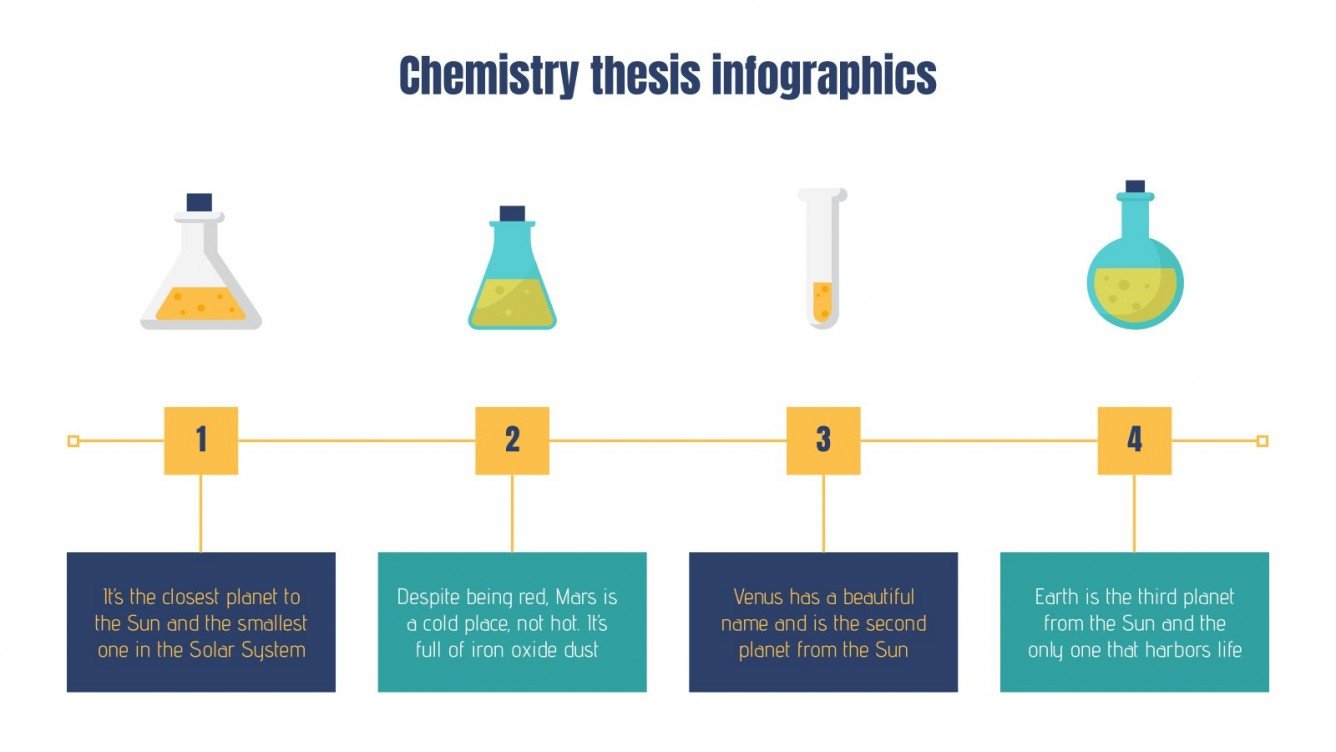 Chemistry thesis infographics

1

2

3

4

It's the closest planet to the Sun and the smallest one in the Solar System

Despite being red, Mars is a cold place, not hot. It's full of iron oxide dust

Venus has a beautiful name and is the second planet from the Sun

Earth is the third planet from the Sun and the only one that harbors life