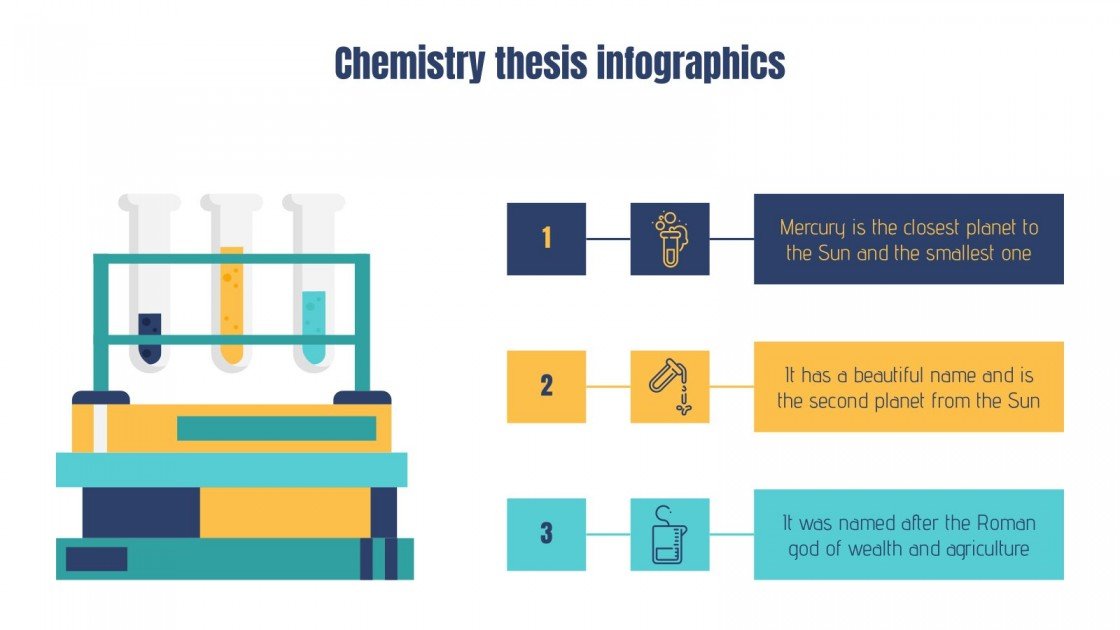 Chemistry thesis infographics

1

Mercury is the closest planet to the Sun and the smallest one

2

It has a beautiful name and is the second planet from the Sun

3

It was named after the Roman god of wealth and agriculture