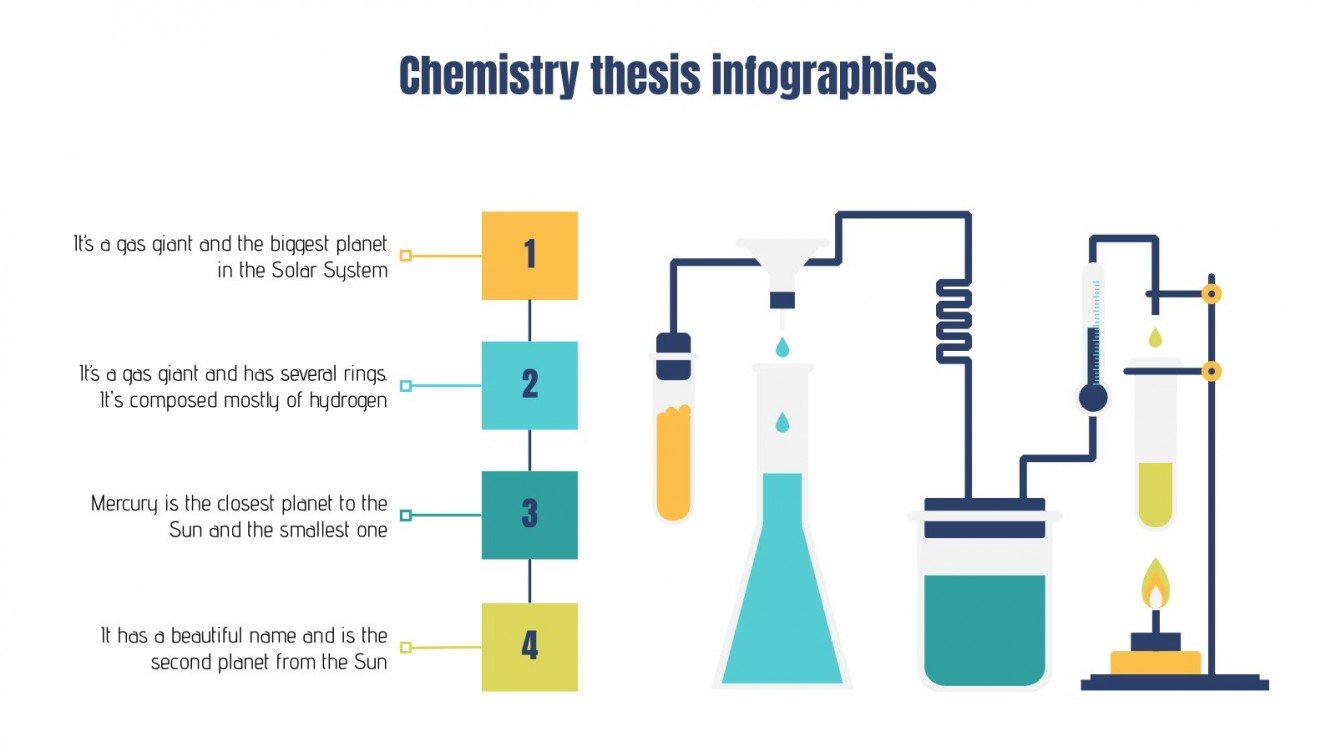 Chemistry thesis infographics

It's a gas giant and the biggest planet in the Solar System

1

It's a gas giant and has several rings. It's composed mostly of hydrogen

2

Mercury is the closest planet to the Sun and the smallest one

3

It has a beautiful name and is the second planet from the Sun

4