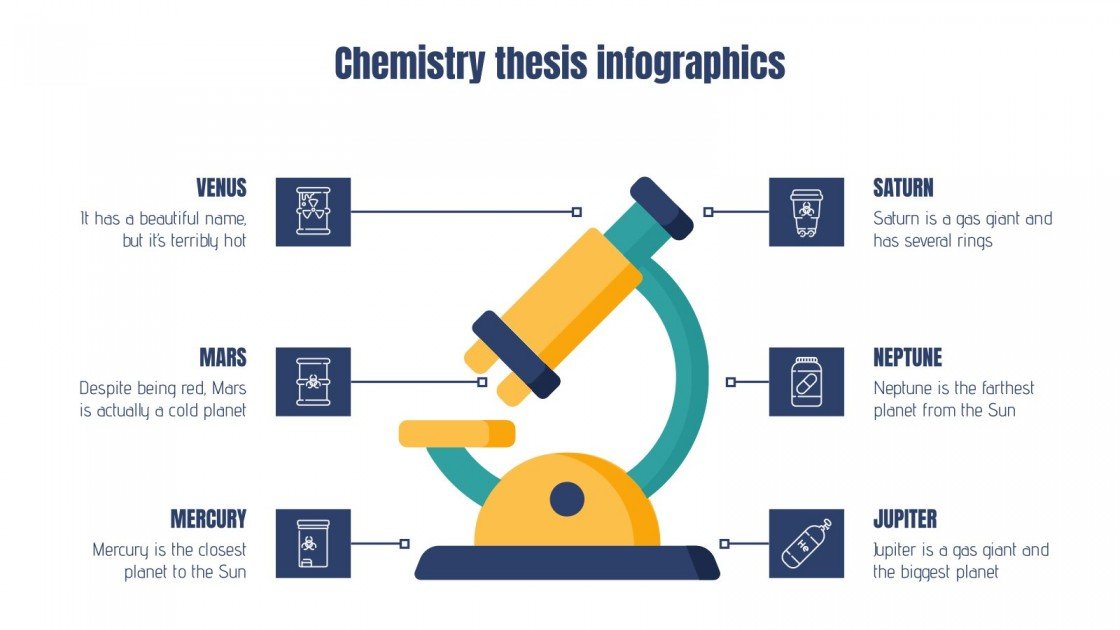 Chemistry thesis infographics

VENUS
It has a beautiful name, but it's terribly hot

MARS
Despite being red, Mars is actually a cold planet

MERCURY
Mercury is the closest planet to the Sun

SATURN
Saturn is a gas giant and has several rings

NEPTUNE
Neptune is the farthest planet from the Sun

JUPITER
Jupiter is a gas giant and the biggest planet

He