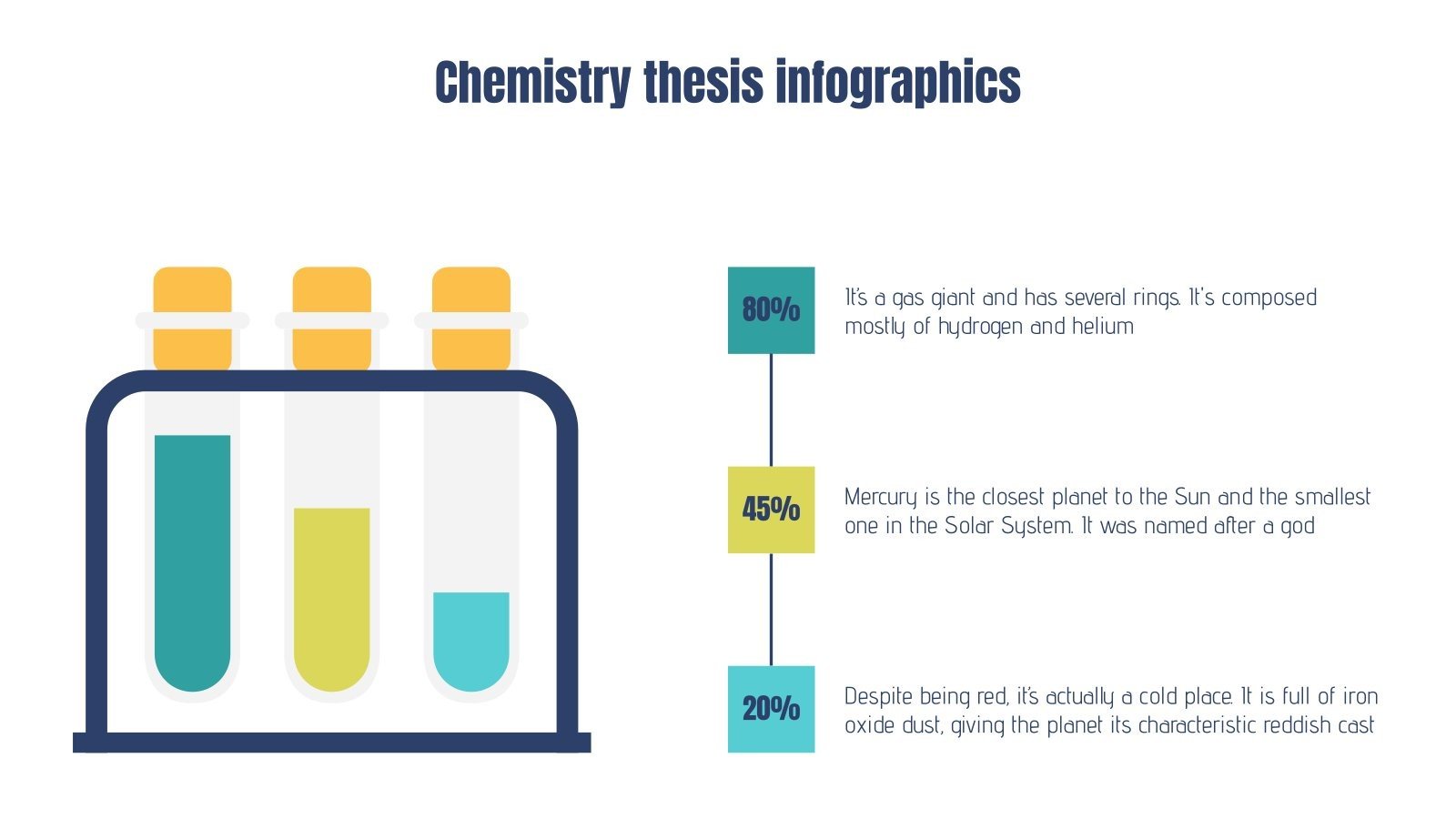 Chemistry thesis infographics

80%

It's a gas giant and has several rings. It's composed mostly of hydrogen and helium

45%

Mercury is the closest planet to the Sun and the smallest one in the Solar System. It was named after a god

20%

Despite being red, it's actually a cold place. It is full of iron oxide dust, giving the planet its characteristic reddish cast