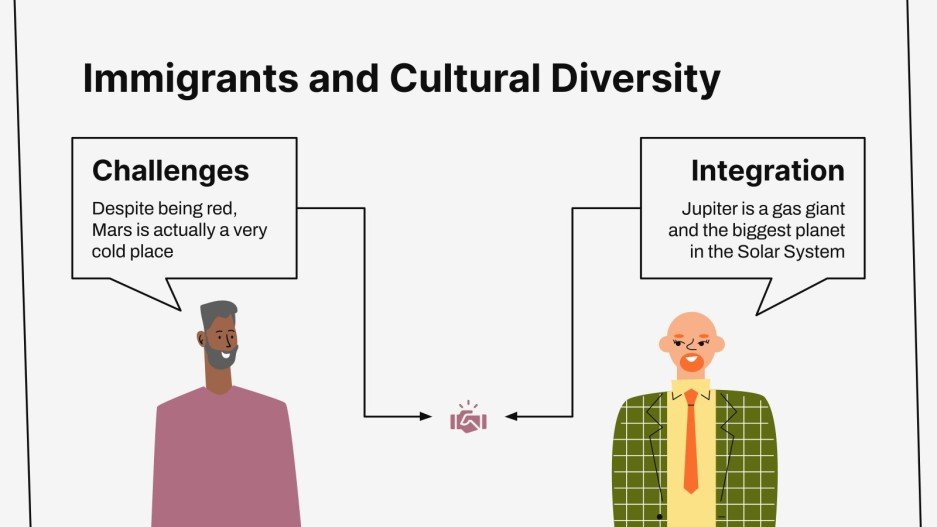 Immigrants and Cultural Diversity

Challenges

Despite being red, Mars is actually a very cold place

Integration

Jupiter is a gas giant and the biggest planet in the Solar System