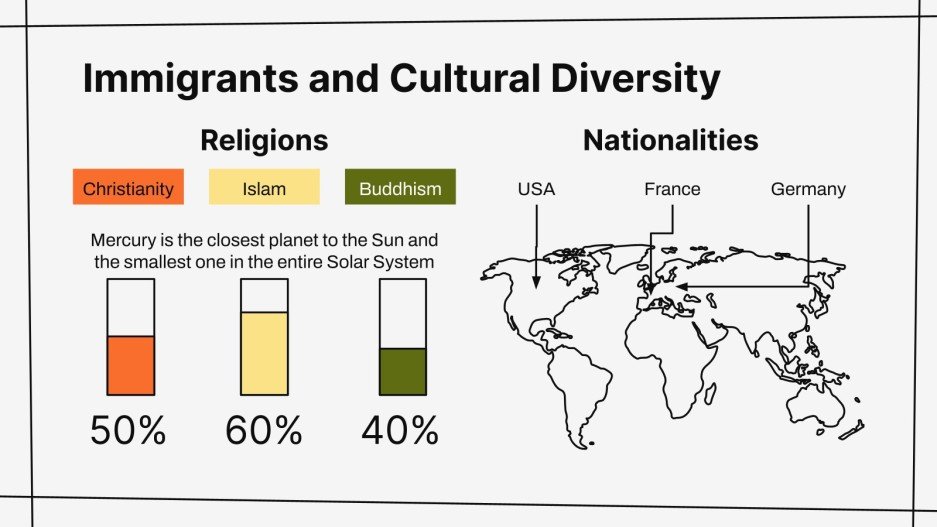 Immigrants and Cultural Diversity

Religions

Christianity

Islam

Buddhism

Mercury is the closest planet to the Sun and the smallest one in the entire Solar System

50%

60%

40%

Nationalities

USA

France

Germany