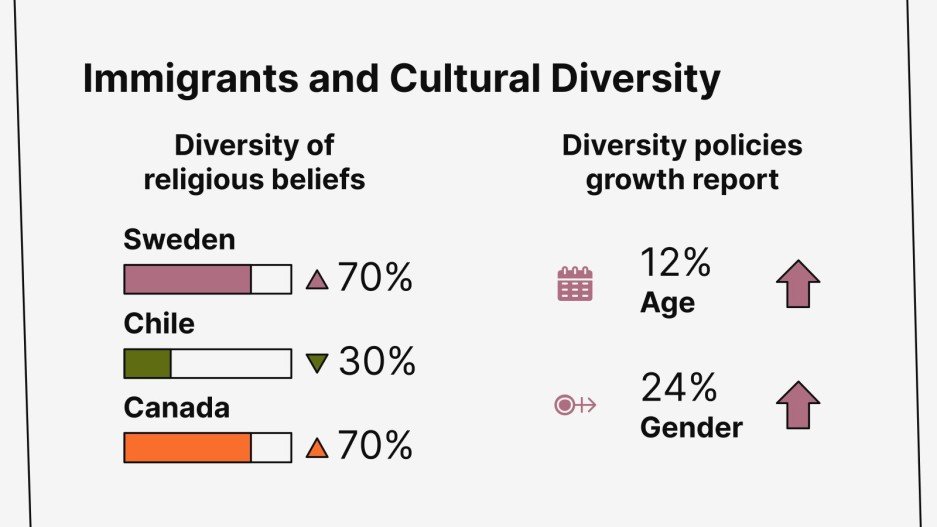 Immigrants and Cultural Diversity

Diversity of religious beliefs

Sweden
70%

Chile
30%

Canada
70%

Diversity policies growth report

12%
Age

24%
Gender