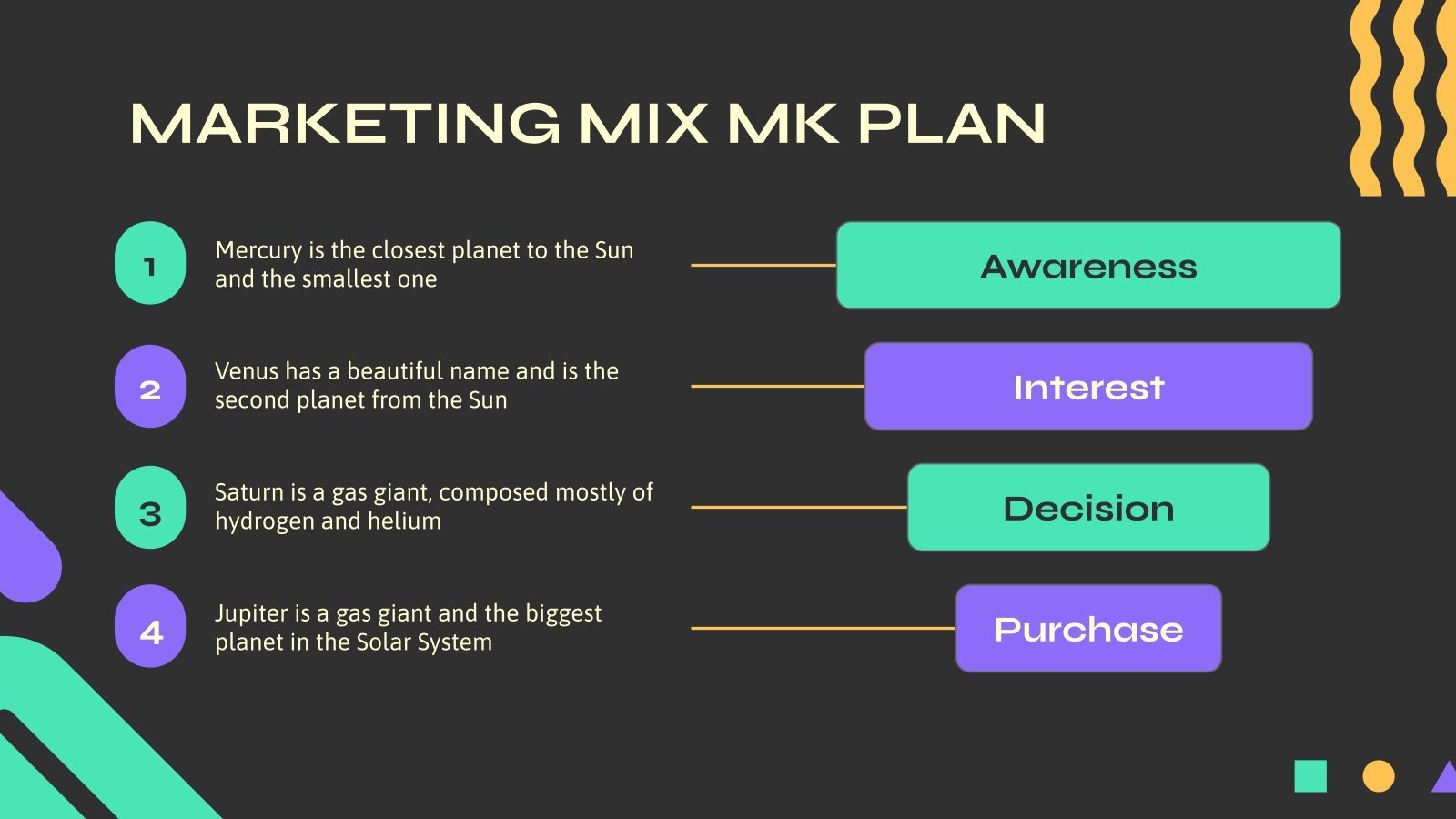 MARKETING MIX MK PLAN

1
Mercury is the closest planet to the Sun and the smallest one

Awareness

2
Venus has a beautiful name and is the second planet from the Sun

Interest

3
Saturn is a gas giant, composed mostly of hydrogen and helium

Decision

4
Jupiter is a gas giant and the biggest planet in the Solar System

Purchase