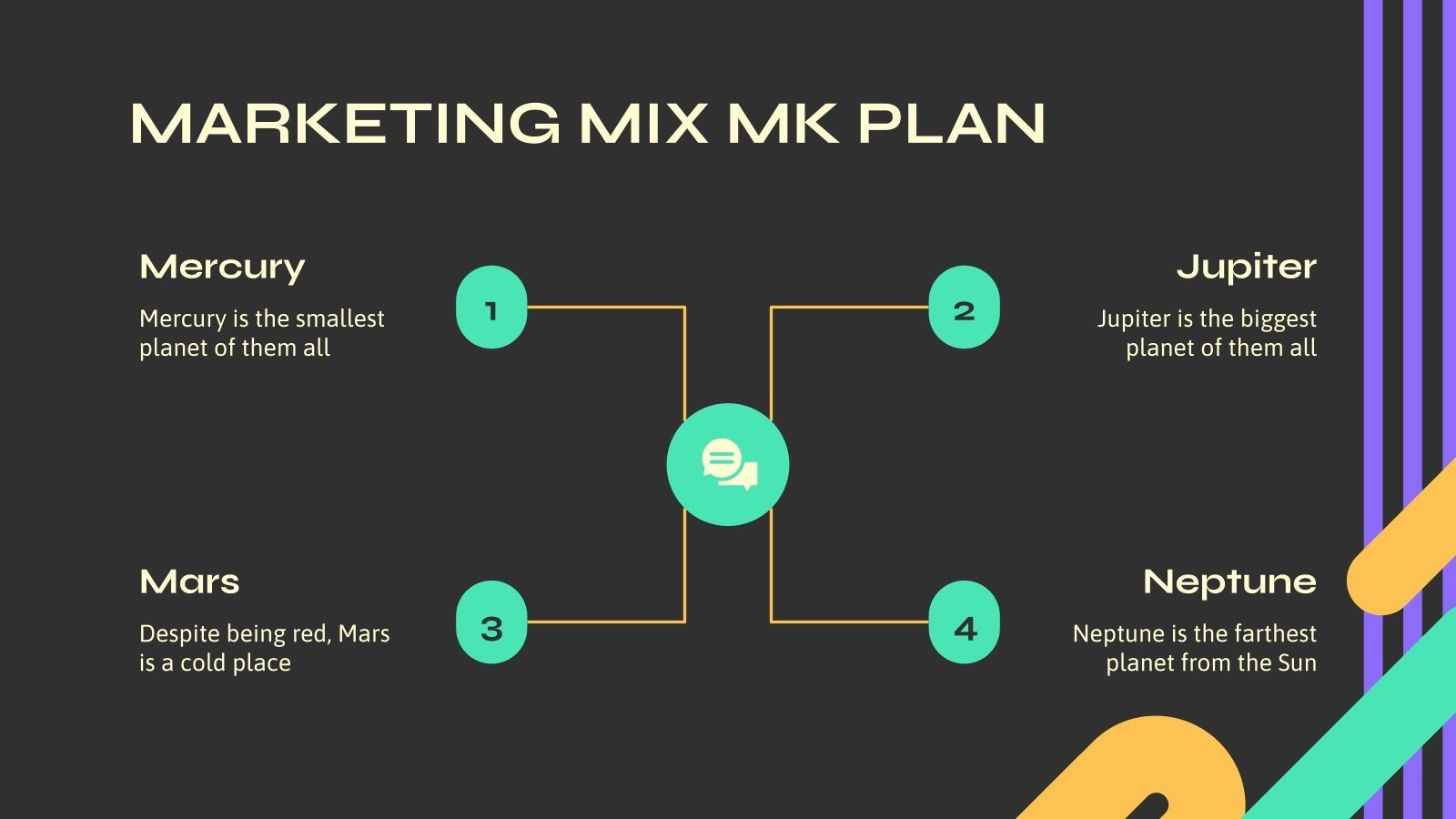 MARKETING MIX MK PLAN

Mercury

Mercury is the smallest planet of them all

1

2

Jupiter

Jupiter is the biggest planet of them all

Mars

Despite being red, Mars is a cold place

3

4

Neptune

Neptune is the farthest planet from the Sun