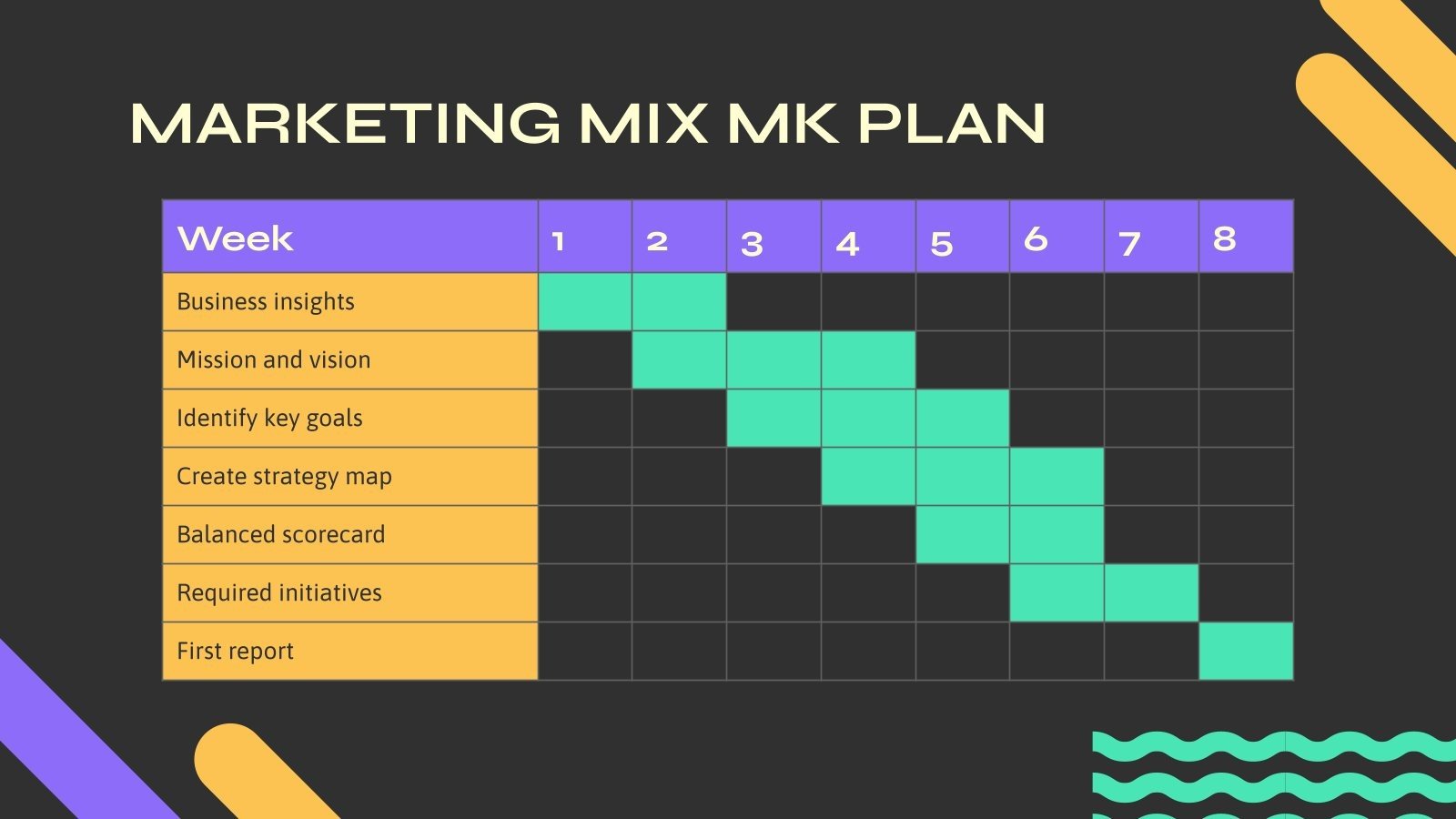 MARKETING MIX MK PLAN

| Week | 1 | 2 | 3 | 4 | 5 | 6 | 7 | 8 |
|---|---|---|---|---|---|---|---|---|
| Business insights | | | | | | | | |
| Mission and vision | | | | | | | | |
| Identify key goals | | | | | | | | |
| Create strategy map | | | | | | | | |
| Balanced scorecard | | | | | | | | |
| Required initiatives | | | | | | | | |
| First report | | | | | | | | |