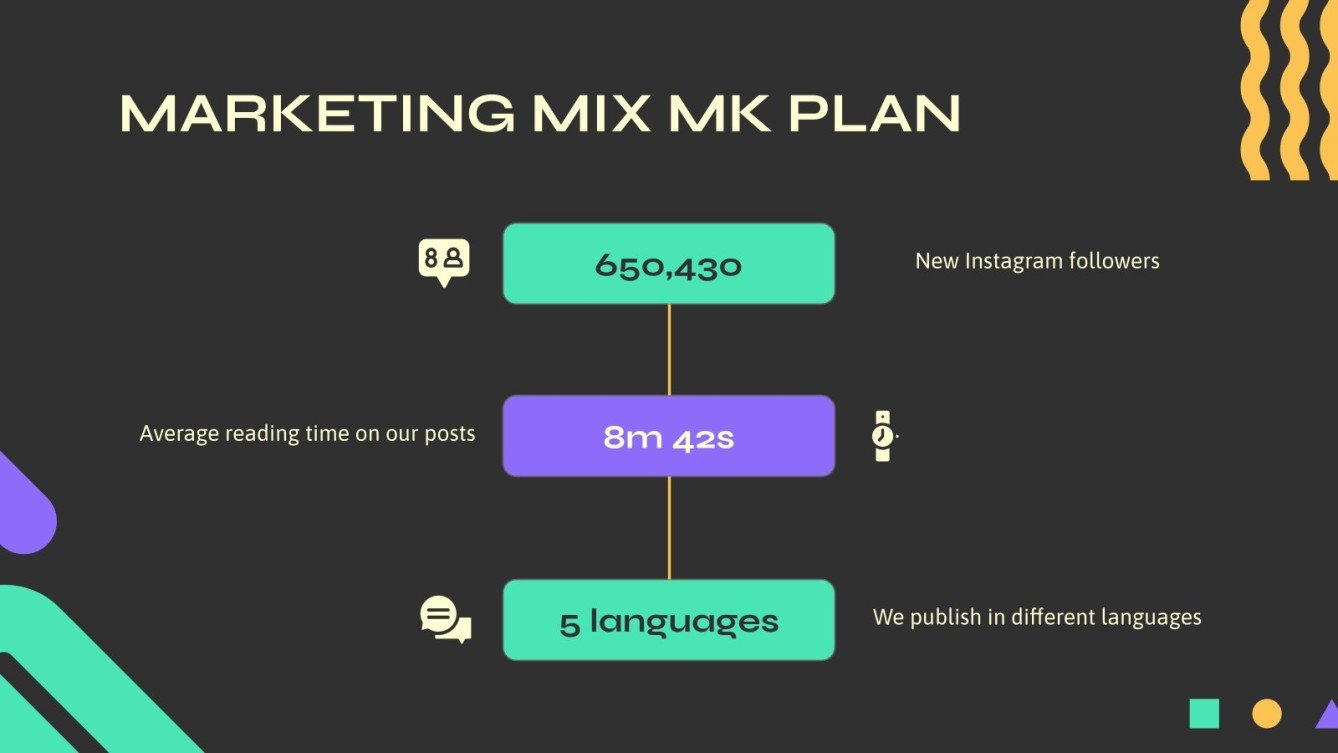 MARKETING MIX MK PLAN

650,430

New Instagram followers

Average reading time on our posts

8m 42s

5 languages

We publish in different languages