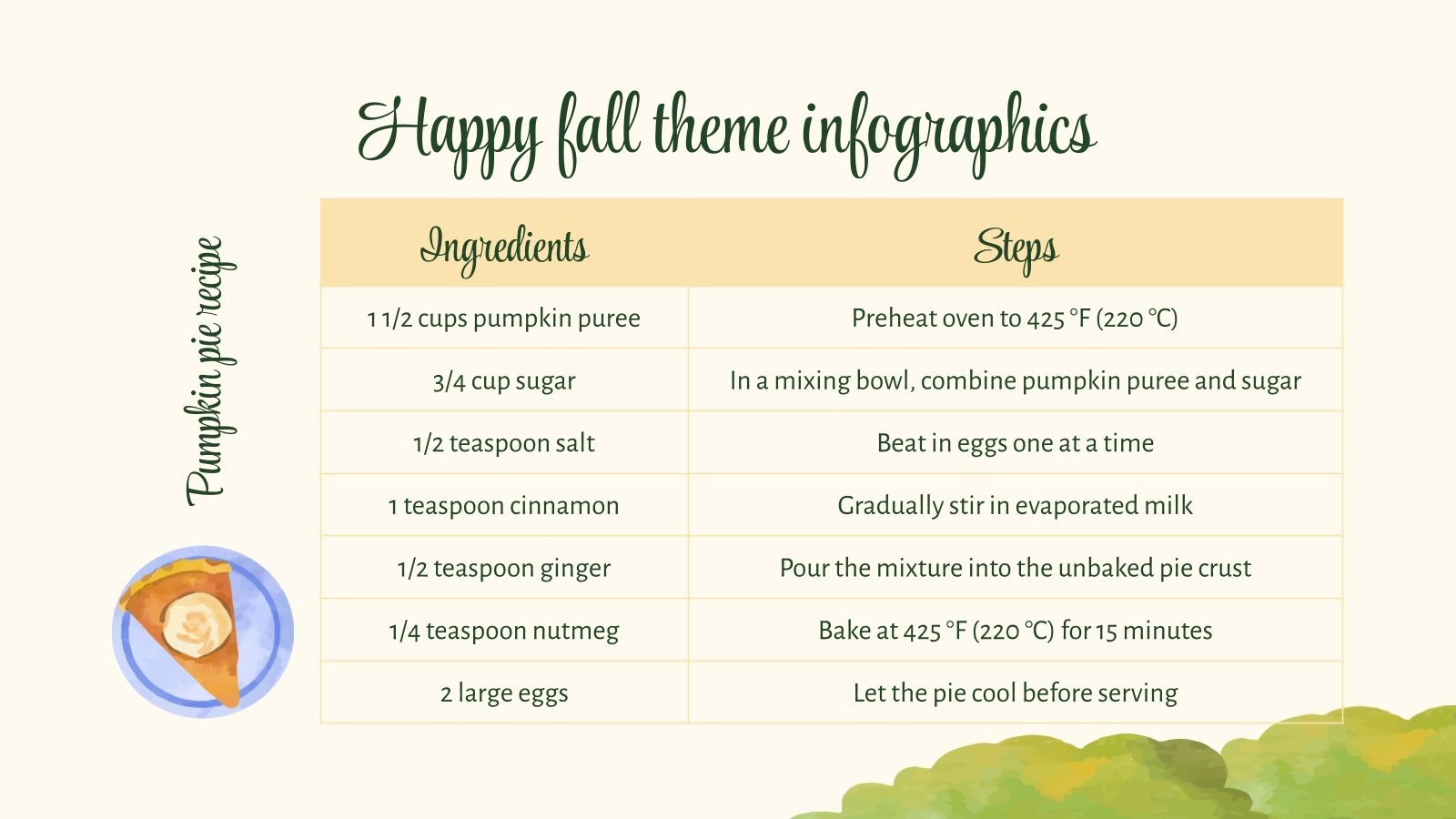 Happy fall theme infographics

Pumpkin pie recipe

| Ingredients | Steps |
|---|---|
| 1 1/2 cups pumpkin puree | Preheat oven to 425 °F (220 °C) |
| 3/4 cup sugar | In a mixing bowl, combine pumpkin puree and sugar |
| 1/2 teaspoon salt | Beat in eggs one at a time |
| 1 teaspoon cinnamon | Gradually stir in evaporated milk |
| 1/2 teaspoon ginger | Pour the mixture into the unbaked pie crust |
| 1/4 teaspoon nutmeg | Bake at 425 °F (220 °C) for 15 minutes |
| 2 large eggs | Let the pie cool before serving |