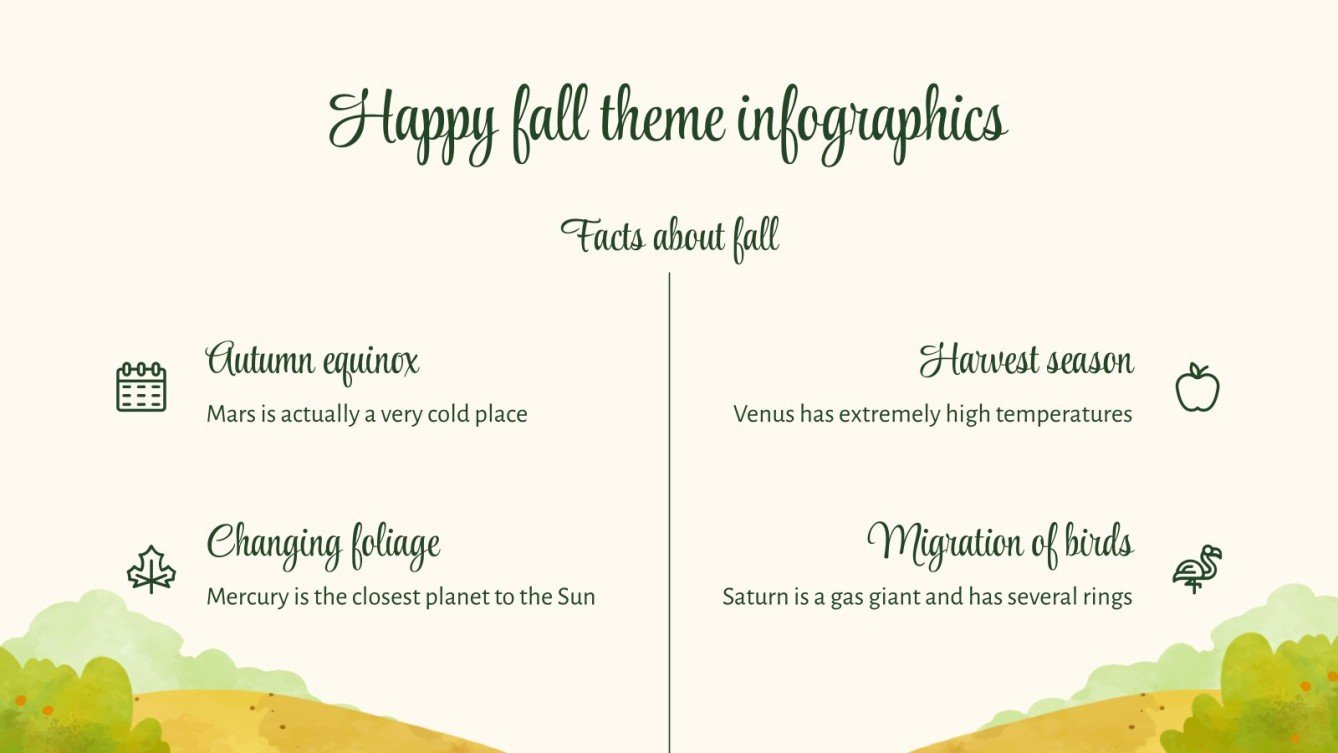 Happy fall theme infographics

Facts about fall

Autumn equinox
Mars is actually a very cold place

Changing foliage
Mercury is the closest planet to the Sun

Harvest season
Venus has extremely high temperatures

Migration of birds
Saturn is a gas giant and has several rings