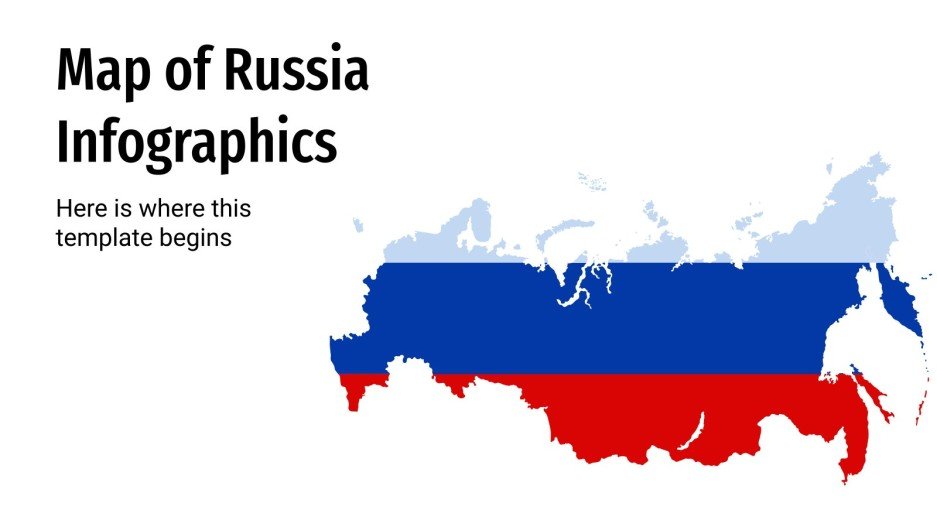 Map of Russia Infographics

Here is where this template begins