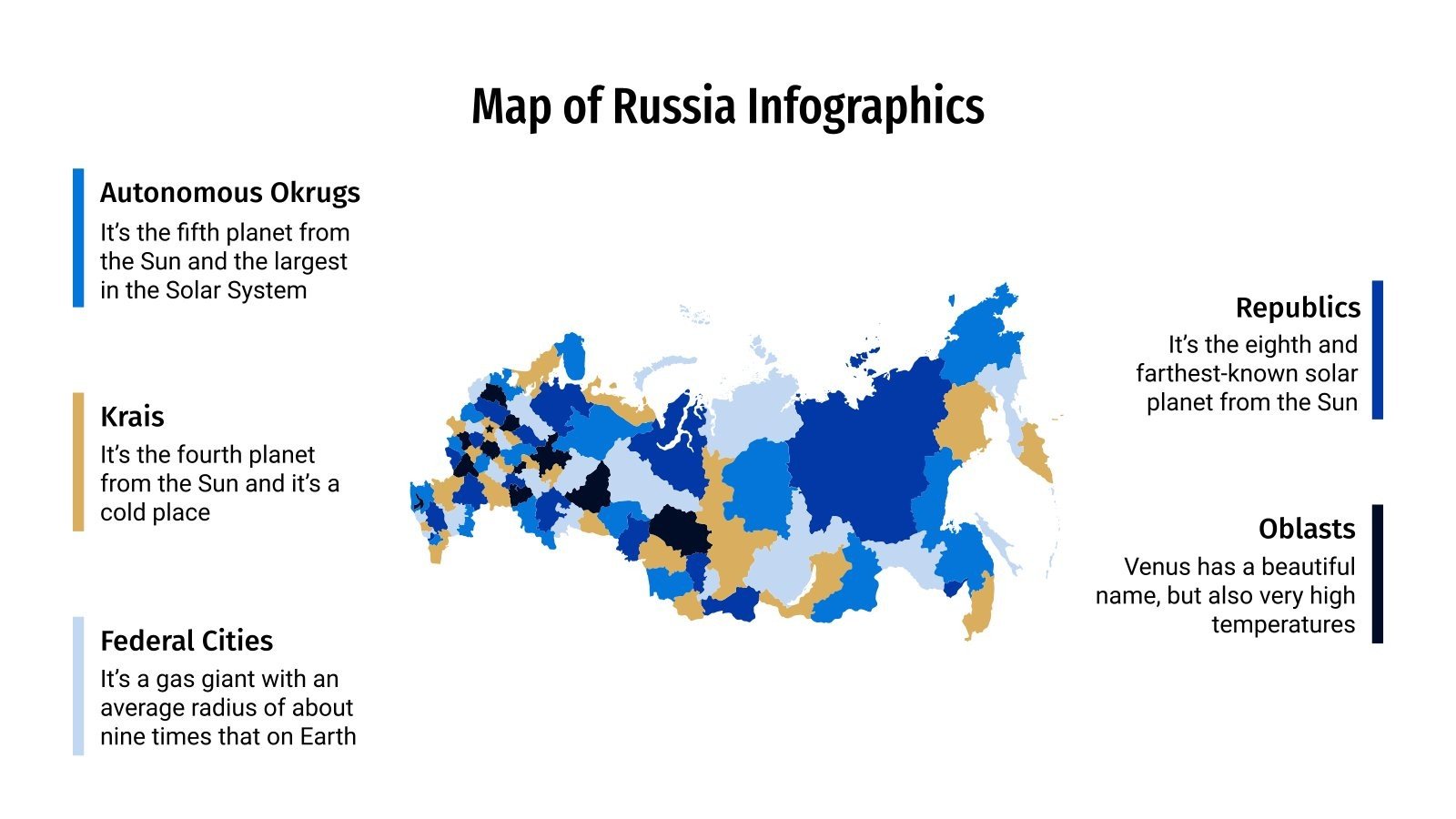 Map of Russia Infographics

Autonomous Okrugs
It's the fifth planet from the Sun and the largest in the Solar System

Krais
It's the fourth planet from the Sun and it's a cold place

Federal Cities
It's a gas giant with an average radius of about nine times that on Earth

Republics
It's the eighth and farthest-known solar planet from the Sun

Oblasts
Venus has a beautiful name, but also very high temperatures