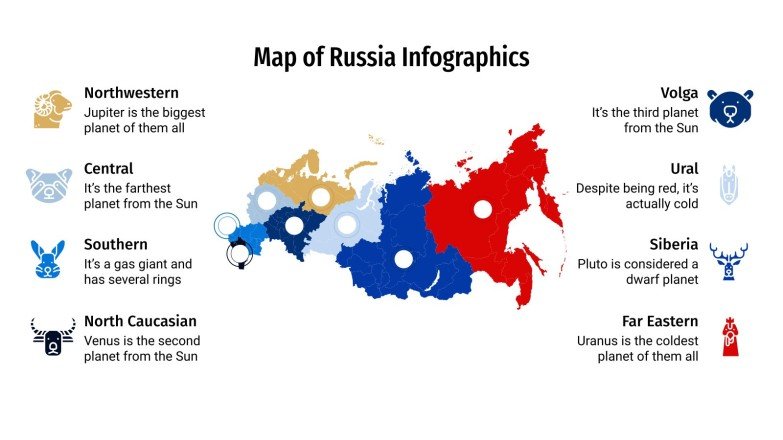 Map of Russia Infographics

Northwestern
Jupiter is the biggest planet of them all

Central
It's the farthest planet from the Sun

Southern
It's a gas giant and has several rings

North Caucasian
Venus is the second planet from the Sun

Volga
It's the third planet from the Sun

Ural
Despite being red, it's actually cold

Siberia
Pluto is considered a dwarf planet

Far Eastern
Uranus is the coldest planet of them all