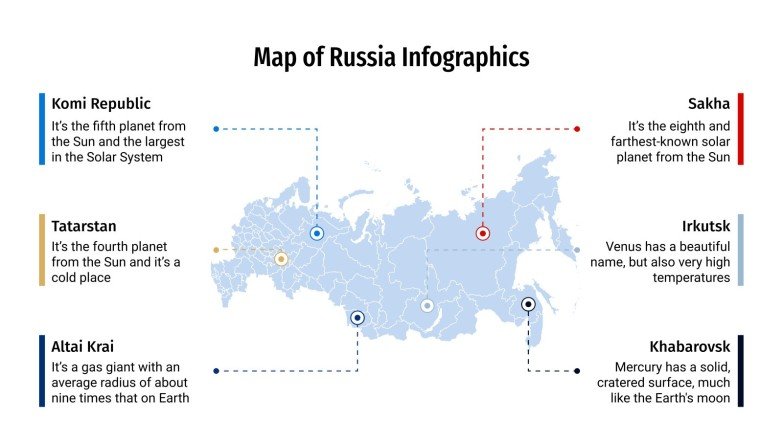 Map of Russia Infographics

Komi Republic
It's the fifth planet from the Sun and the largest in the Solar System

Tatarstan
It's the fourth planet from the Sun and it's a cold place

Altai Krai
It's a gas giant with an average radius of about nine times that on Earth

Sakha
It's the eighth and farthest-known solar planet from the Sun

Irkutsk
Venus has a beautiful name, but also very high temperatures

Khabarovsk
Mercury has a solid, cratered surface, much like the Earth's moon