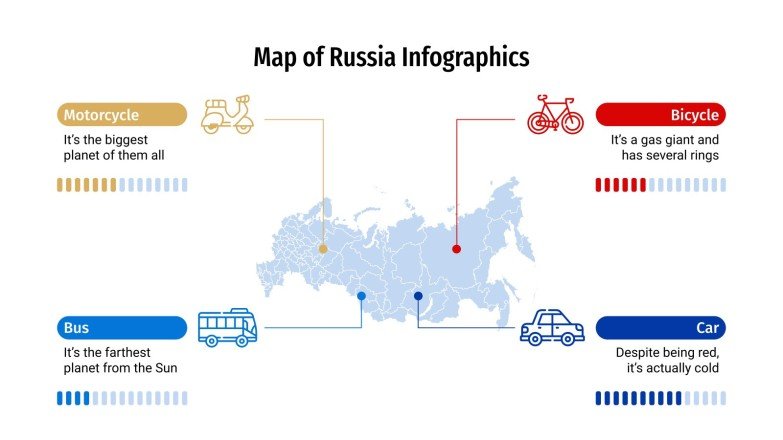 Map of Russia Infographics

Motorcycle

It's the biggest planet of them all

Bicycle

It's a gas giant and has several rings

Bus

It's the farthest planet from the Sun

Car

Despite being red, it's actually cold