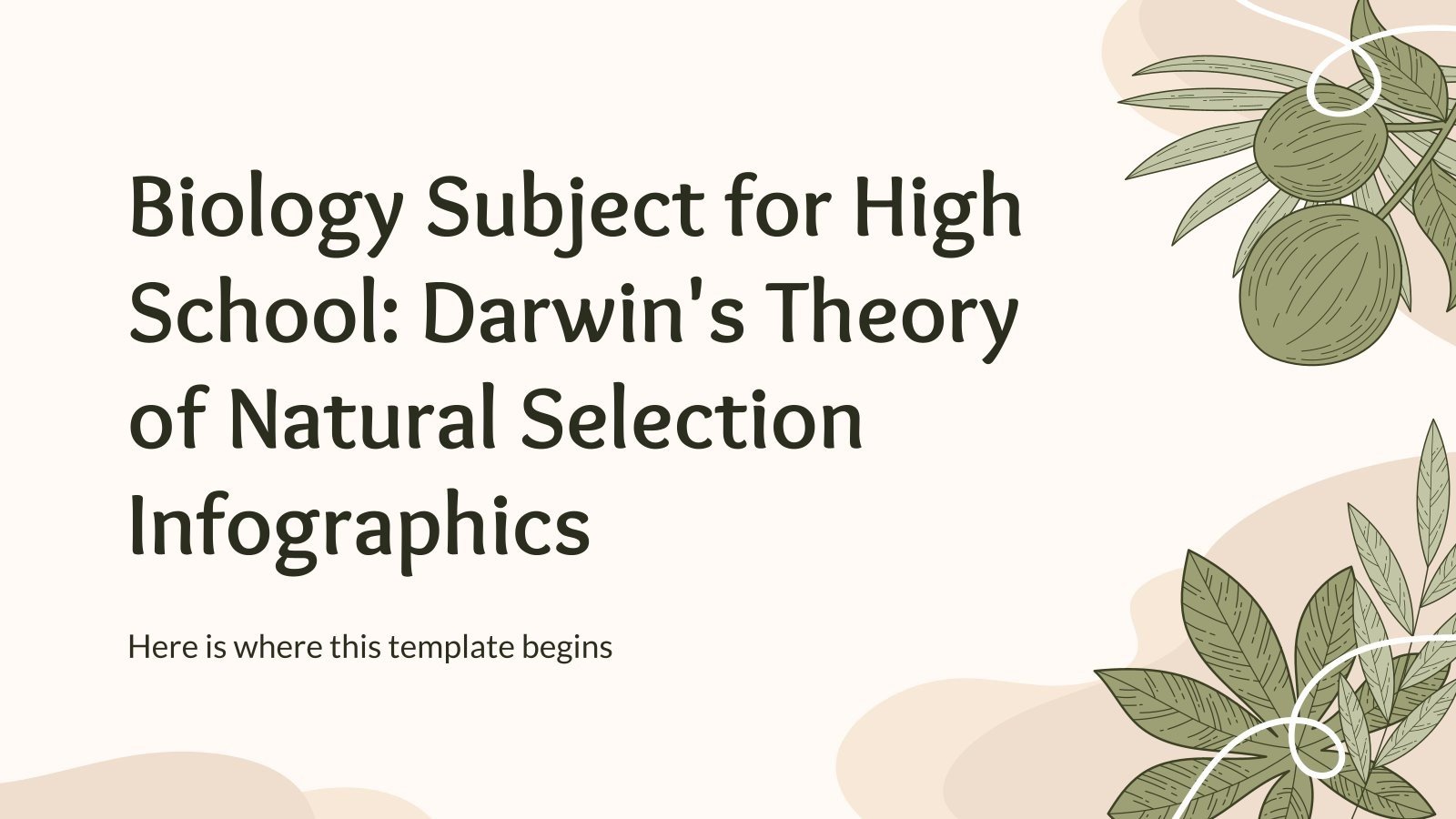 Biology Subject for High School: Darwin's Theory of Natural Selection Infographics

Here is where this template begins