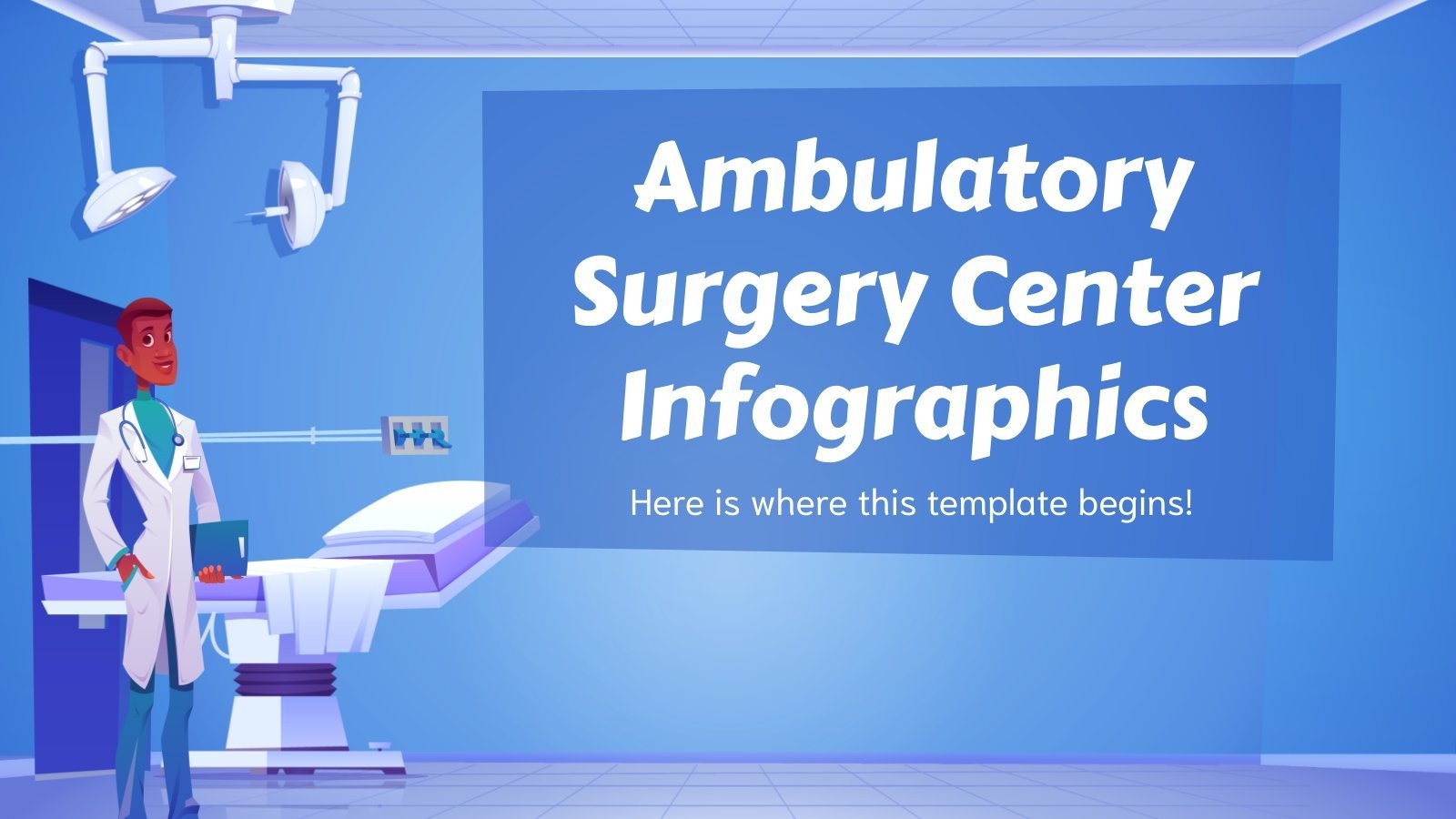 Ambulatory Surgery Center Infographics

Here is where this template begins!