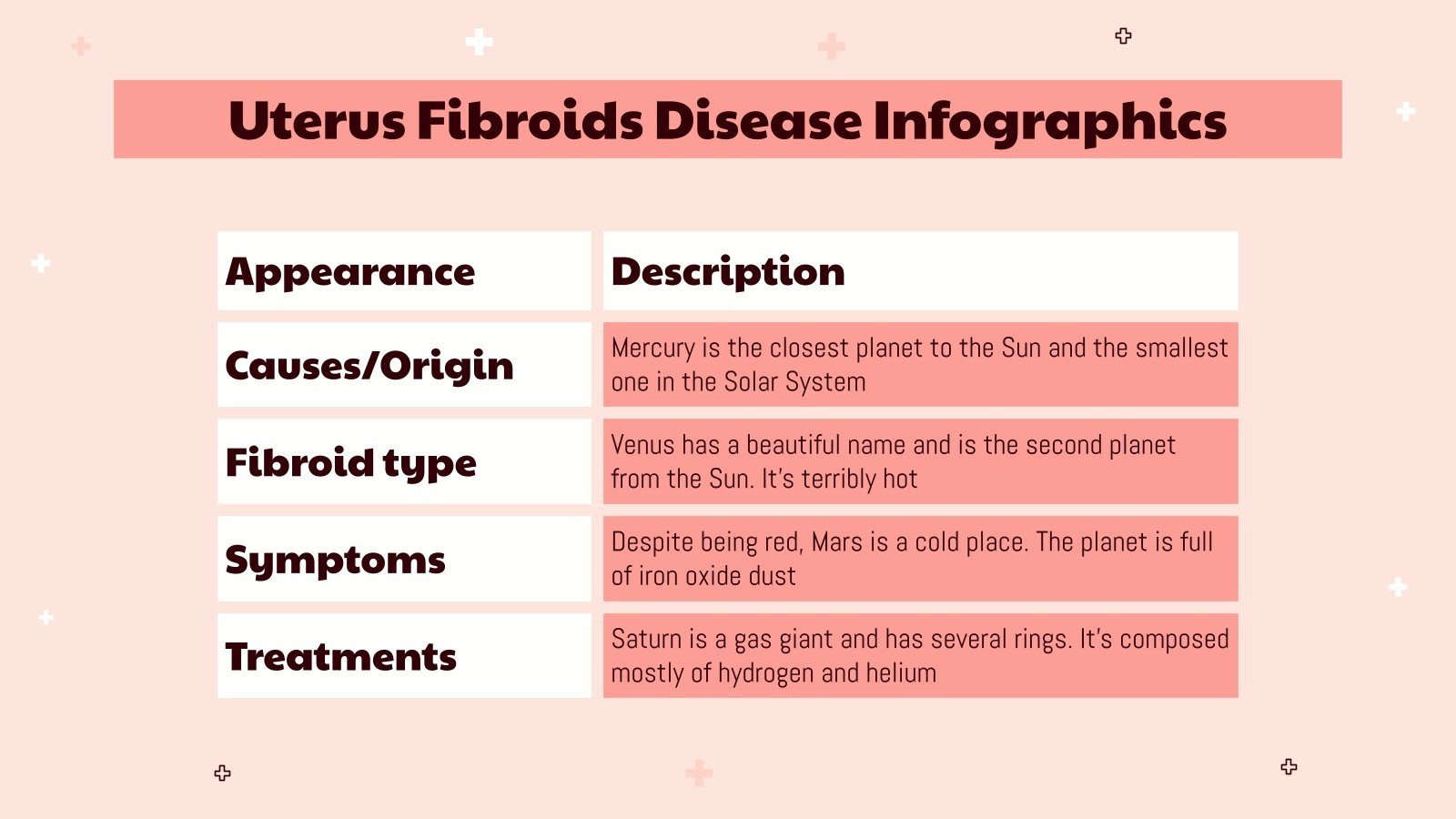 Uterus Fibroids Disease Infographics

| Appearance | Description |
|---|---|
| Causes/Origin | Mercury is the closest planet to the Sun and the smallest one in the Solar System |
| Fibroid type | Venus has a beautiful name and is the second planet from the Sun. It's terribly hot |
| Symptoms | Despite being red, Mars is a cold place. The planet is full of iron oxide dust |
| Treatments | Saturn is a gas giant and has several rings. It's composed mostly of hydrogen and helium |