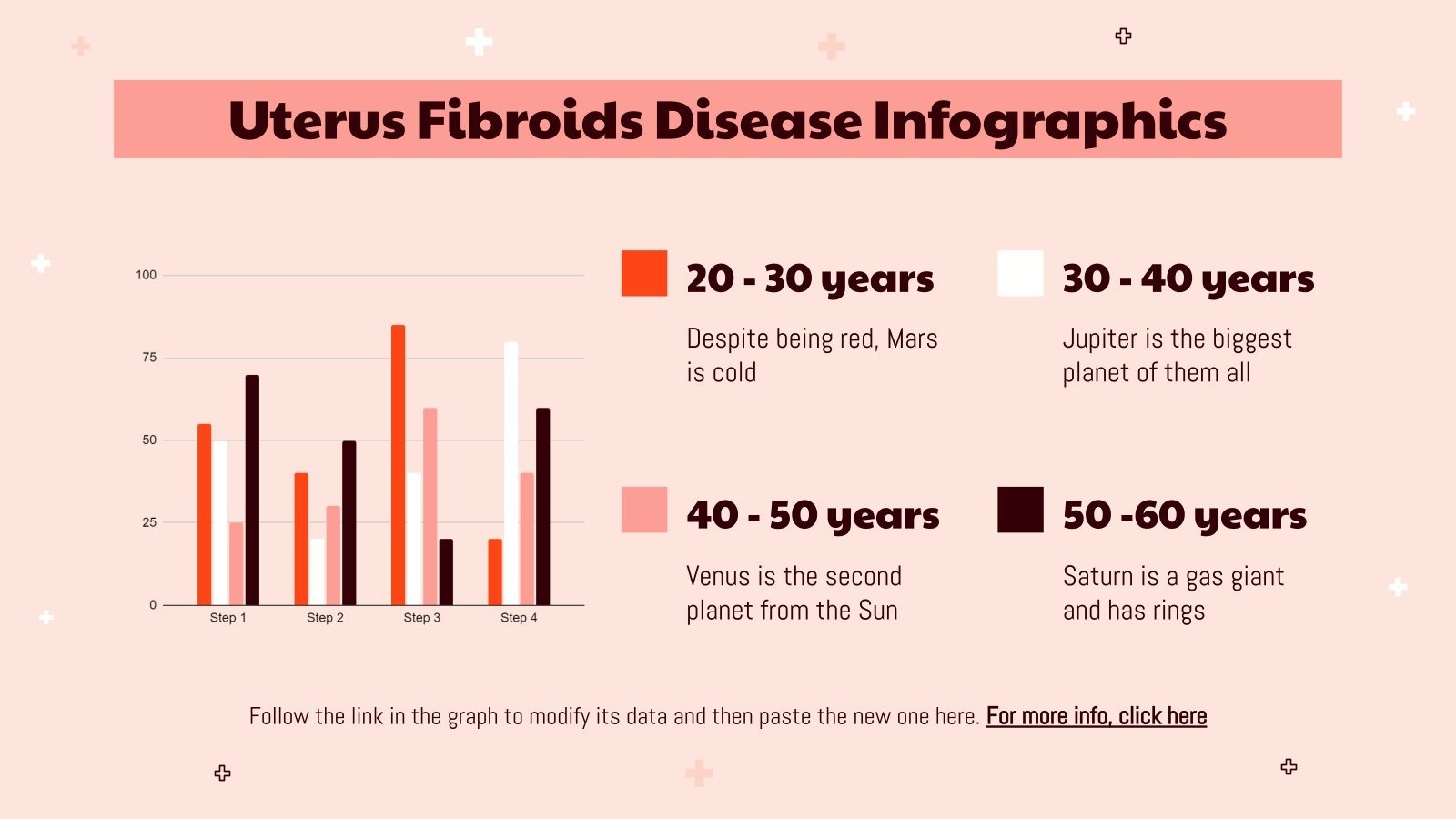 Uterus Fibroids Disease Infographics

100
75
50
25
0
Step 1
Step 2
Step 3
Step 4

20 - 30 years

Despite being red, Mars is cold

30 - 40 years

Jupiter is the biggest planet of them all

40 - 50 years

Venus is the second planet from the Sun

50 -60 years

Saturn is a gas giant and has rings

Follow the link in the graph to modify its data and then paste the new one here. For more info, click here